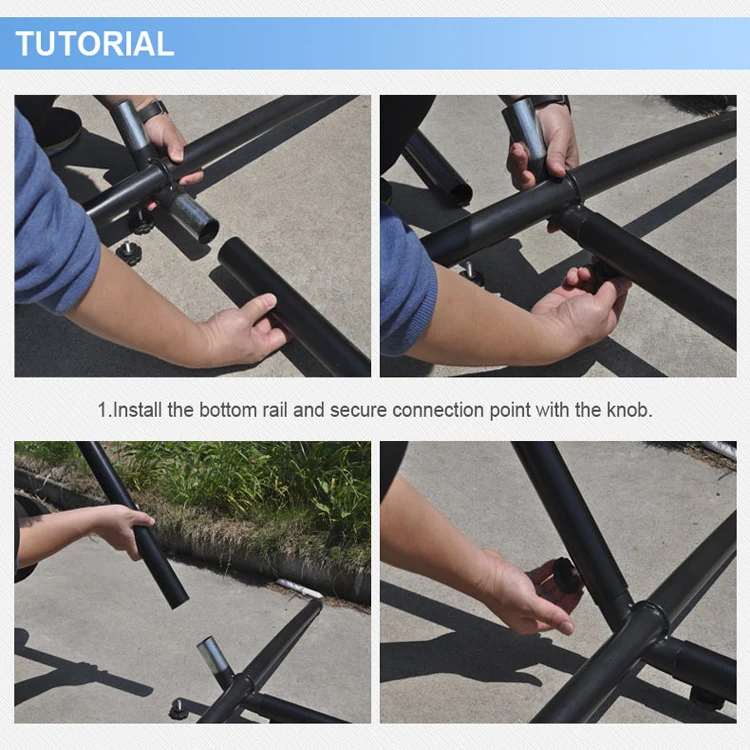 TUTORIAL

1.Install the bottom rail and secure connection point with the knob.