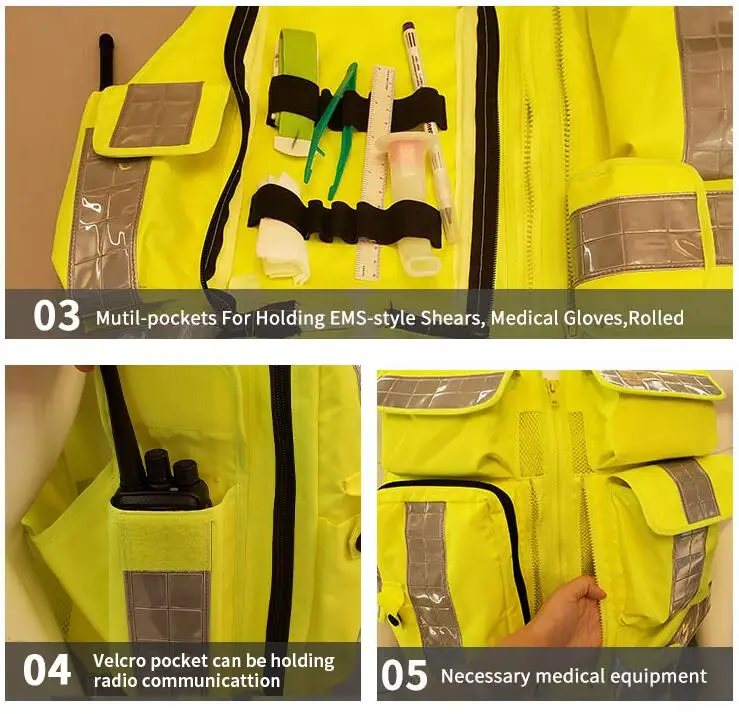 03 Mutil-pockets For Holding EMS-style Shears, Medical Gloves,Rolled

04 Velcro pocket can be holding radio communicattion

05 Necessary medical equipment