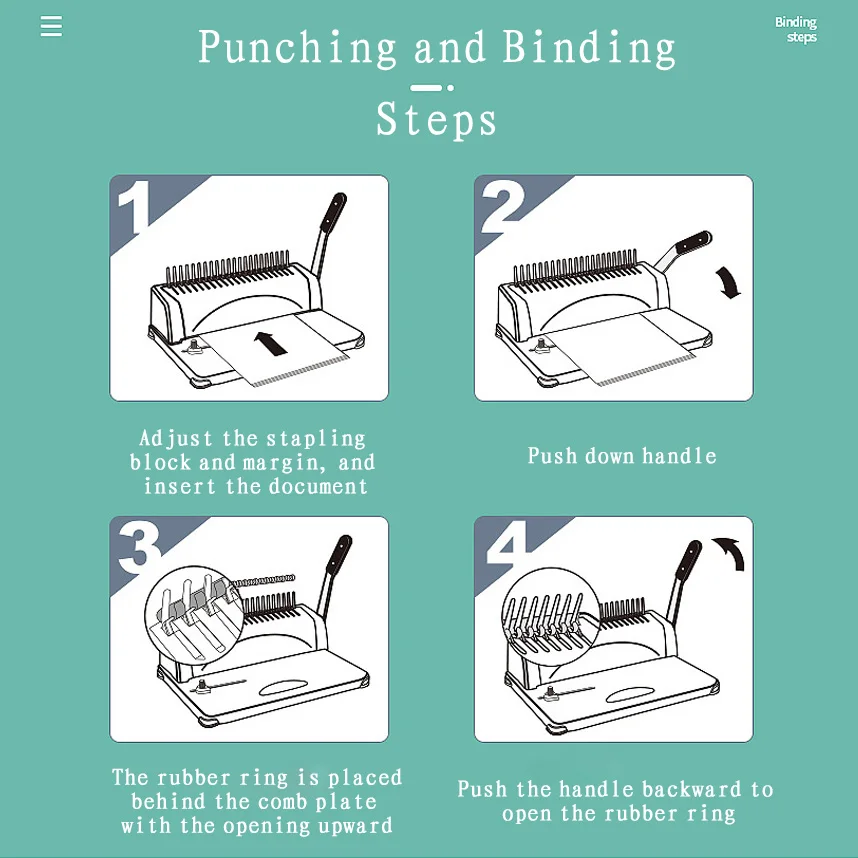 Binding steps

Punching and Binding

Steps

1

Adjust the stapling block and margin, and insert the document

2

Push down handle

3

The rubber ring is placed behind the comb plate with the opening upward

4

Push the handle backward to open the rubber ring