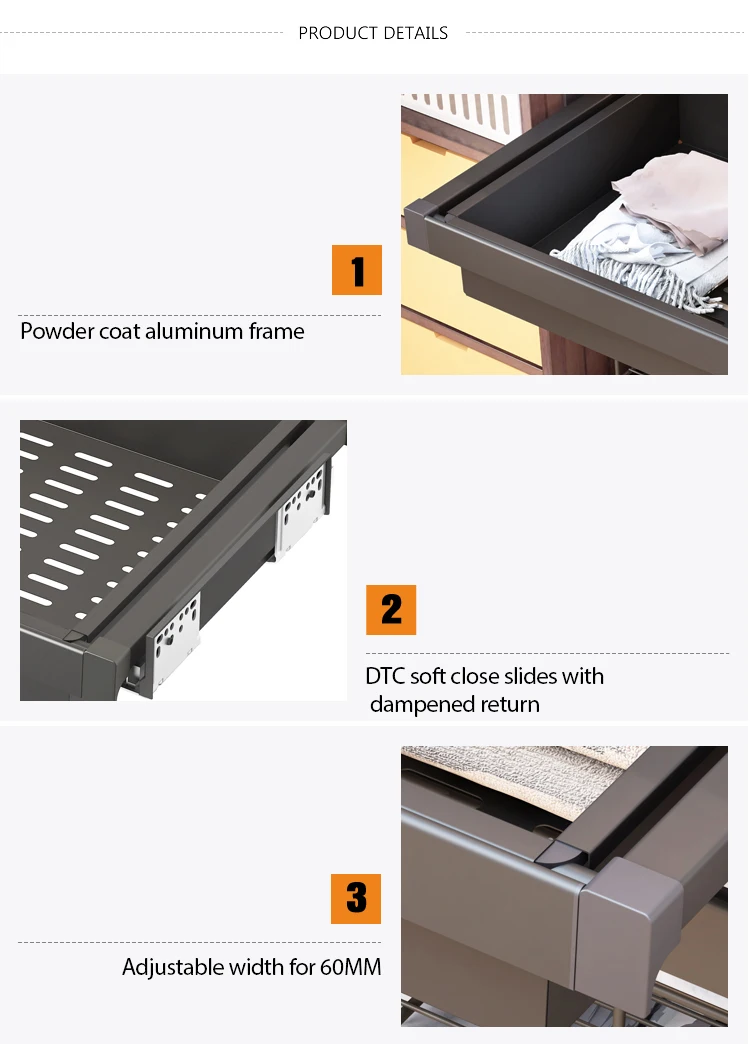 PRODUCT DETAILS

1

Powder coat aluminum frame

2

DTC soft close slides with dampened return

3

Adjustable width for 60MM