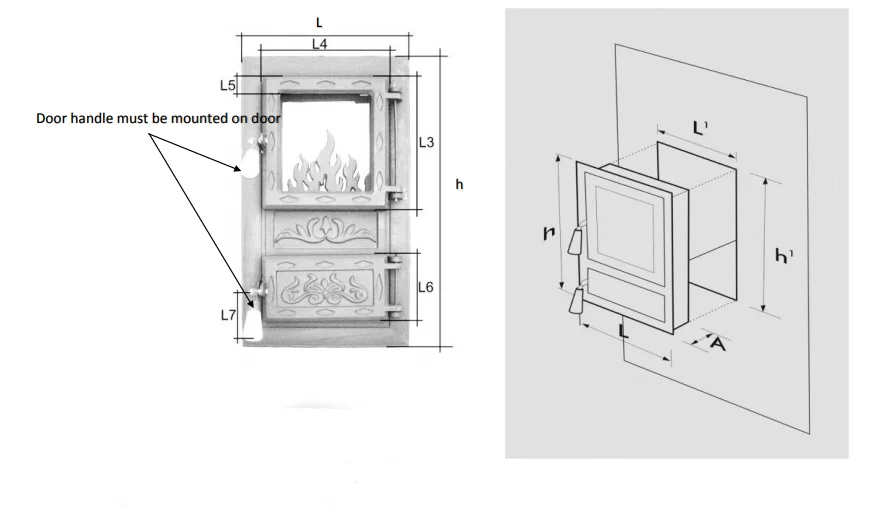 L
L4
L5
Door handle must be mounted on door
L3
h
L6
L7

L'
h
h'
L
A