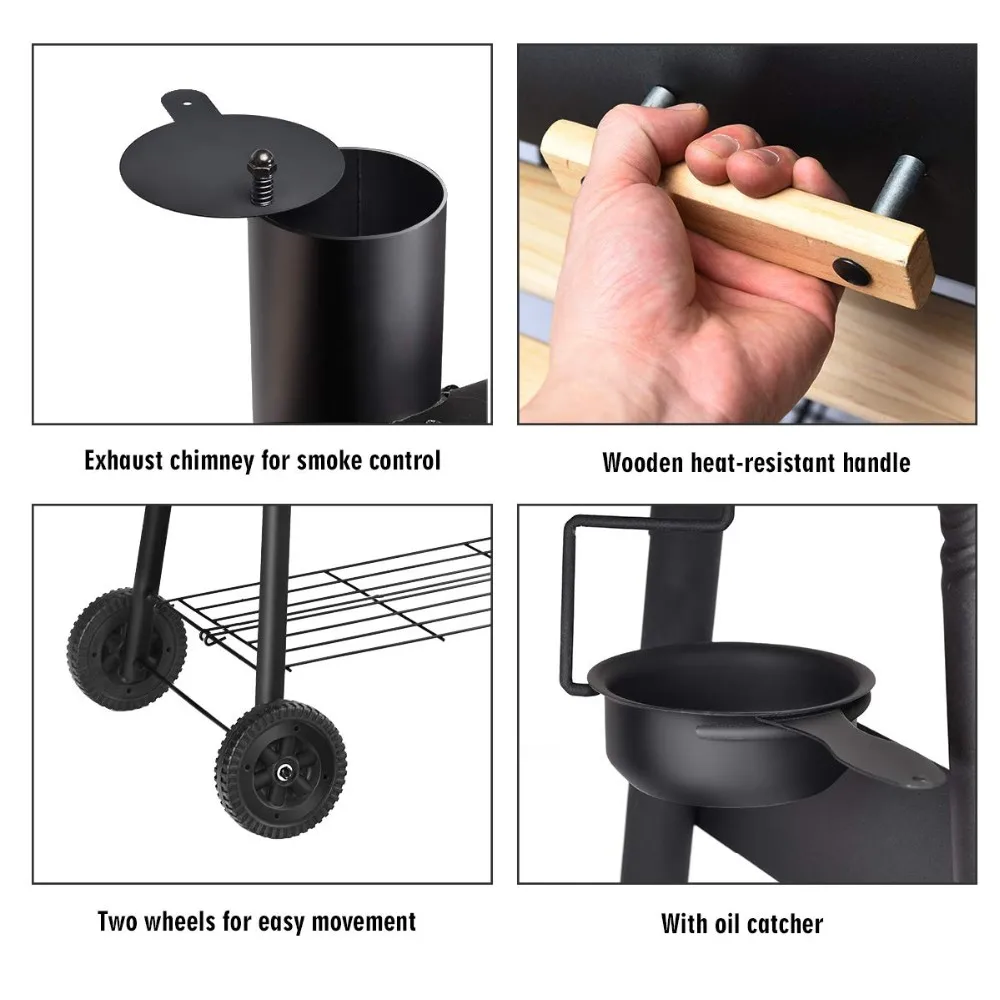 Exhaust chimney for smoke control

Wooden heat-resistant handle

Two wheels for easy movement

With oil catcher