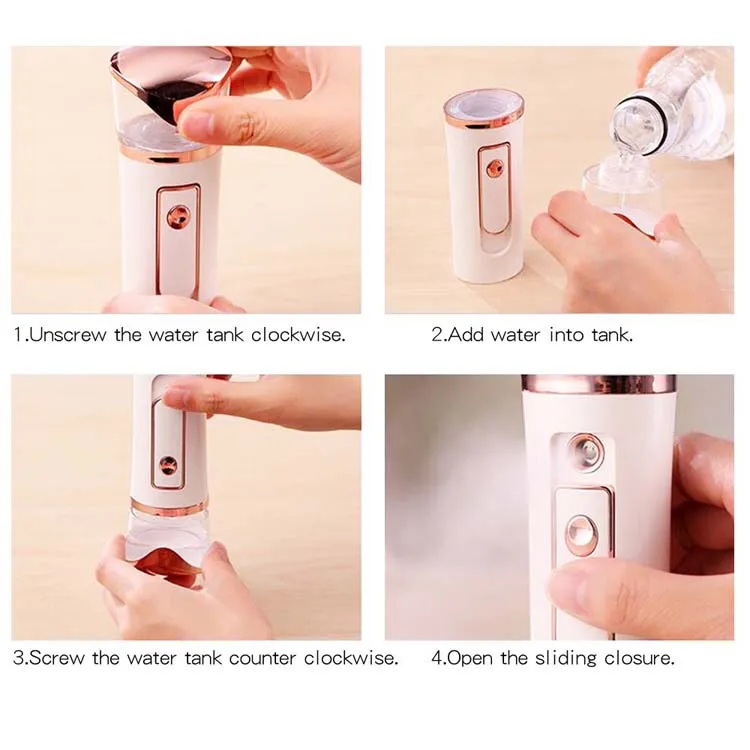 1.Unscrew the water tank clockwise.

2.Add water into tank.

3.Screw the water tank counter clockwise.

4.Open the sliding closure.