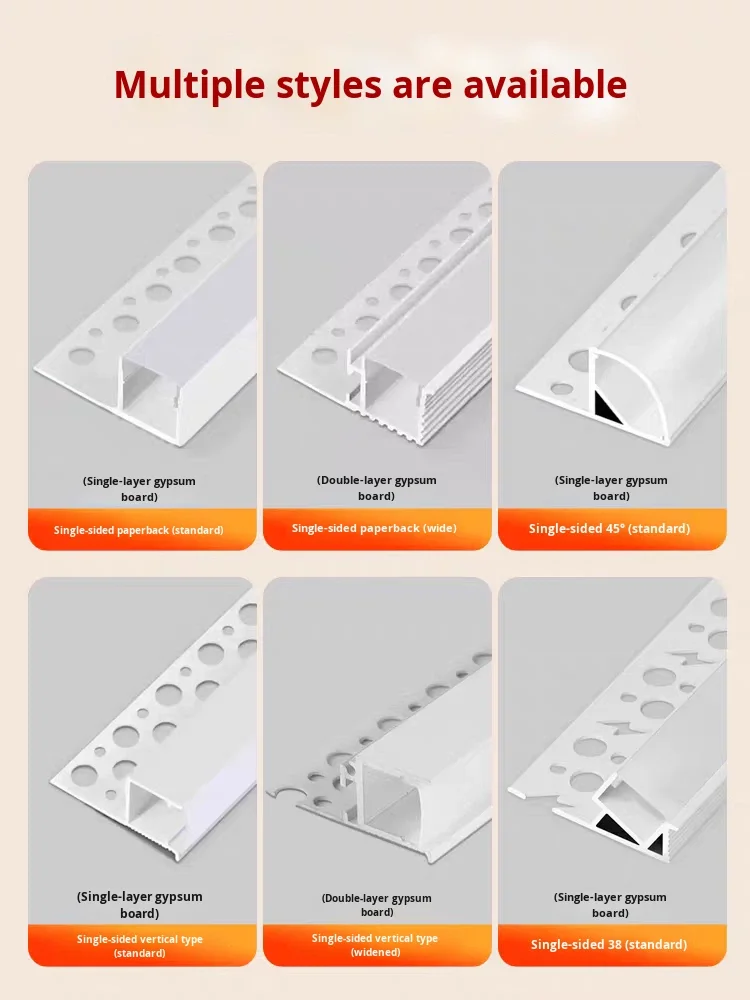 Multiple styles are available

(Single-layer gypsum board)
Single-sided paperback (standard)

(Double-layer gypsum board)
Single-sided paperback (wide)

(Single-layer gypsum board)
Single-sided 45° (standard)

(Single-layer gypsum board)
Single-sided vertical type (standard)

(Double-layer gypsum board)
Single-sided vertical type (widened)

(Single-layer gypsum board)
Single-sided 38 (standard)