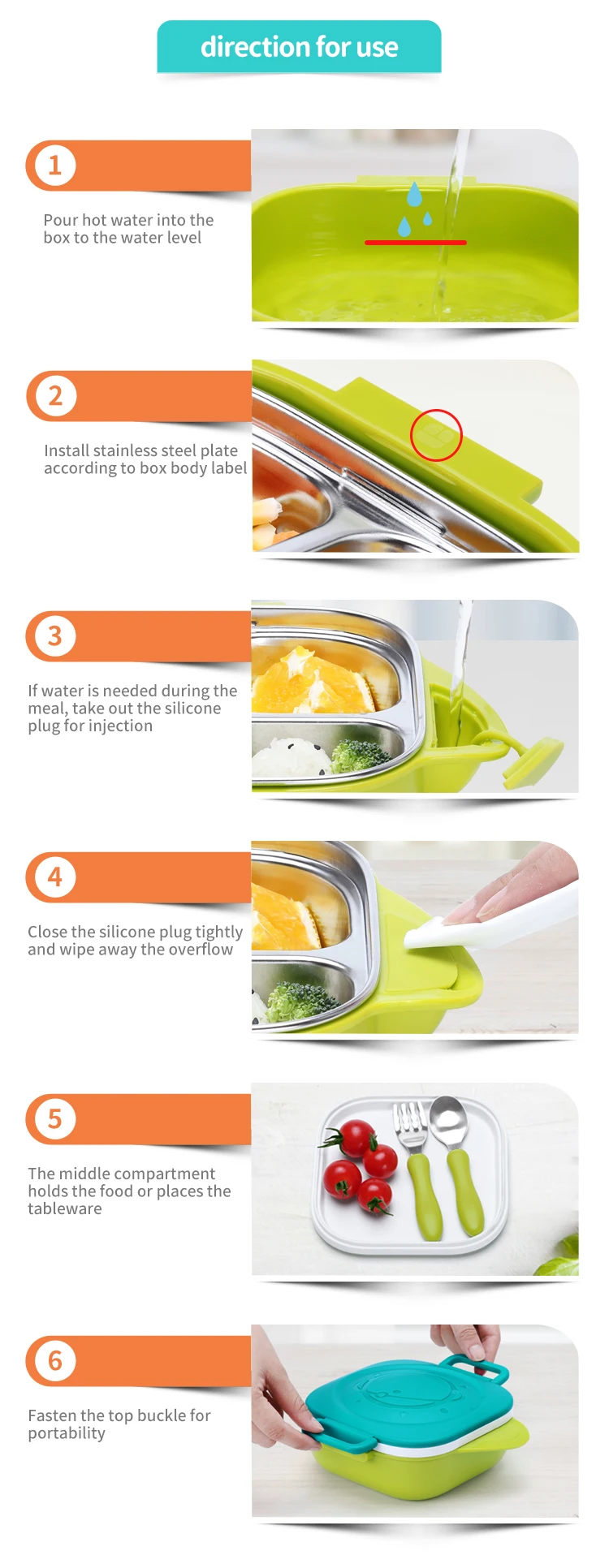 direction for use

1

Pour hot water into the box to the water level

2

Install stainless steel plate according to box body label

3

If water is needed during the meal, take out the silicone plug for injection

4

Close the silicone plug tightly and wipe away the overflow

5

The middle compartment holds the food or places the tableware

6

Fasten the top buckle for portability