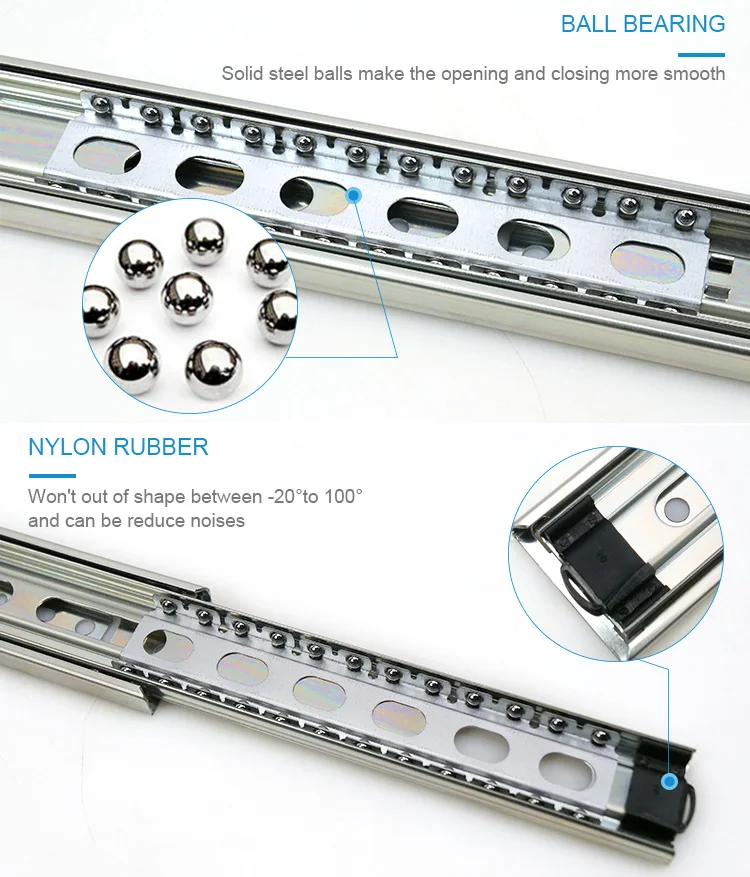 BALL BEARING

Solid steel balls make the opening and closing more smooth

NYLON RUBBER

Won't out of shape between -20°to 100° and can be reduce noises