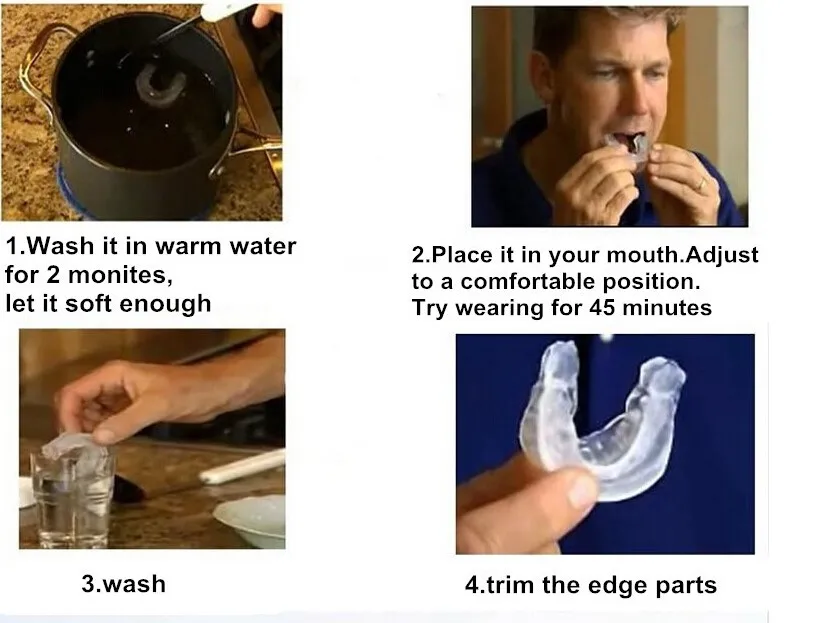 1.Wash it in warm water for 2 monites, let it soft enough

2.Place it in your mouth.Adjust to a comfortable position. Try wearing for 45 minutes

3.wash

4.trim the edge parts