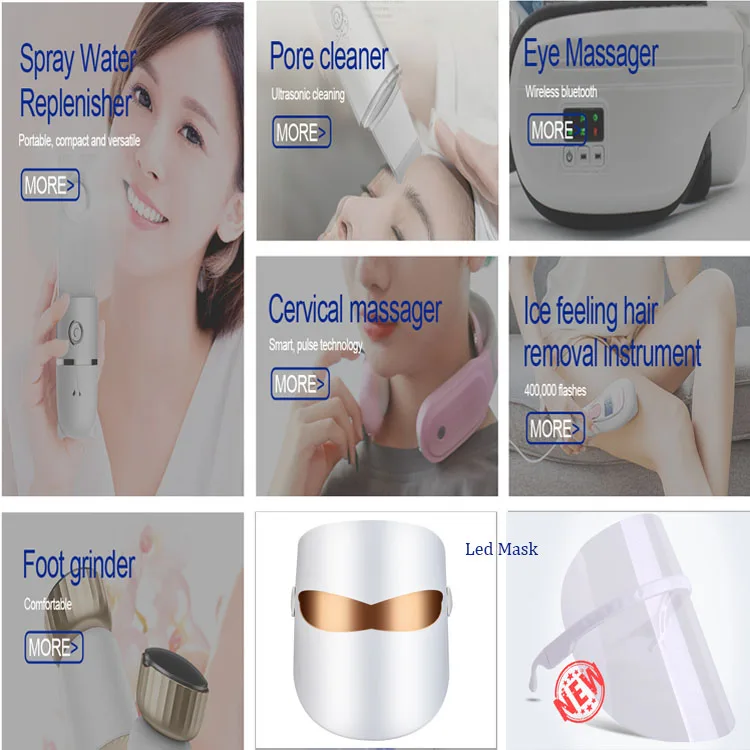 Spray Water Replenisher

Portable, compact and versatile

MORE>

Pore cleaner

Ultrasonic cleaning

MORE>

Eye Massager

Wireless bluetooth

MORE>

Cervical massager

Smart, pulse technology

MORE>

Ice feeling hair removal instrument

400,000 flashes

MORE>

Foot grinder

Comfortable

MORE>

Led Mask

NEW