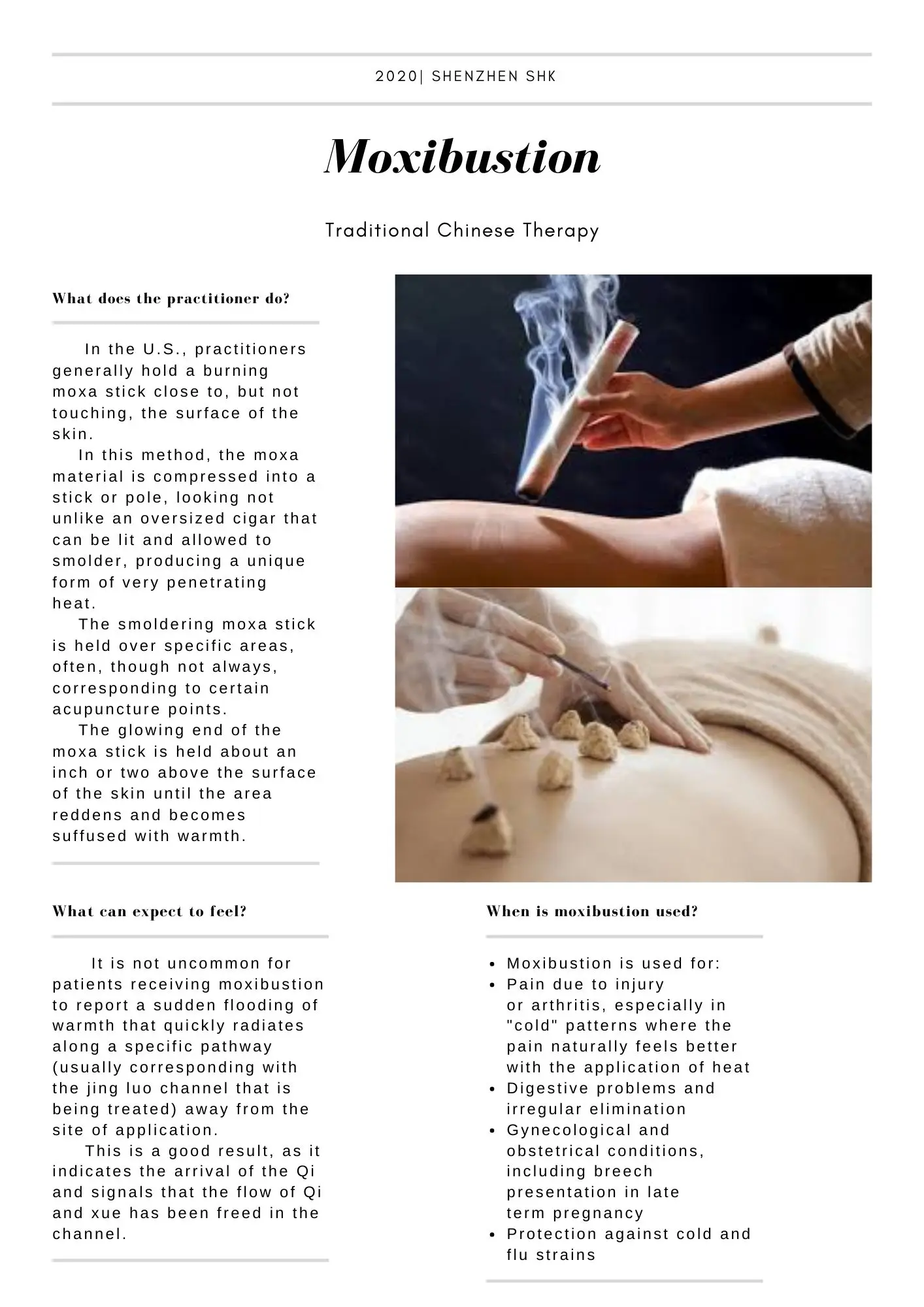 2020| SHENZHEN SHK

Moxibustion

Traditional Chinese Therapy

What does the practitioner do?

In the U.S., practitioners generally hold a burning moxa stick close to, but not touching, the surface of the skin.
In this method, the moxa material is compressed into a stick or pole, looking not unlike an oversized cigar that can be lit and allowed to smolder, producing a unique form of very penetrating heat.
The smoldering moxa stick is held over specific areas, often, though not always, corresponding to certain acupuncture points.
The glowing end of the moxa stick is held about an inch or two above the surface of the skin until the area reddens and becomes suffused with warmth.

What can expect to feel?

It is not uncommon for patients receiving moxibustion to report a sudden flooding of warmth that quickly radiates along a specific pathway (usually corresponding with the jing luo channel that is being treated) away from the site of application.
This is a good result, as it indicates the arrival of the Qi and signals that the flow of Qi and xue has been freed in the channel.

When is moxibustion used?

- Moxibustion is used for:
- Pain due to injury or arthritis, especially in "cold" patterns where the pain naturally feels better with the application of heat
- Digestive problems and irregular elimination
- Gynecological and obstetrical conditions, including breech presentation in late term pregnancy
- Protection against cold and flu strains