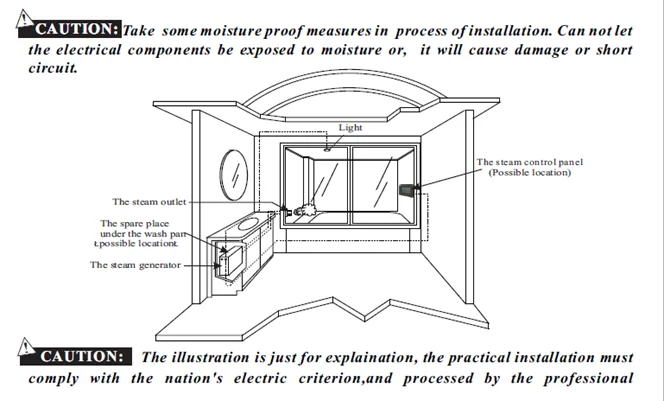 CAUTION: Take some moisture proof measures in process of installation. Can not let the electrical components be exposed to moisture or, it will cause damage or short circuit.

Light

The steam control panel (Possible location)

The steam outlet

The spare place under the wash pan (possible location)

The steam generator

CAUTION: The illustration is just for explaination, the practical installation must comply with the nation's electric criterion,and processed by the professional