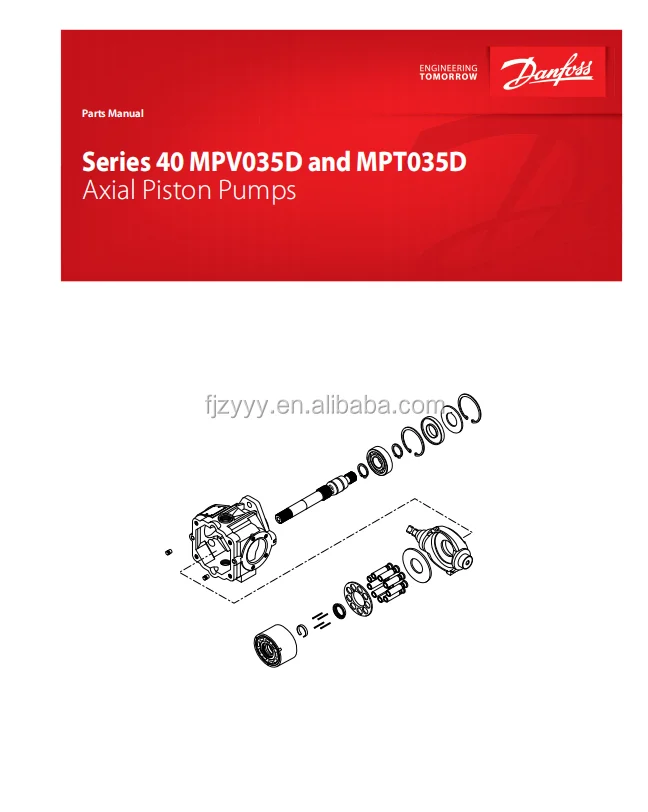 ENGINEERING
TOMORROW

Danfoss

Parts Manual

Series 40 MPV035D and MPT035D
Axial Piston Pumps

fjzyyy.en.alibaba.com