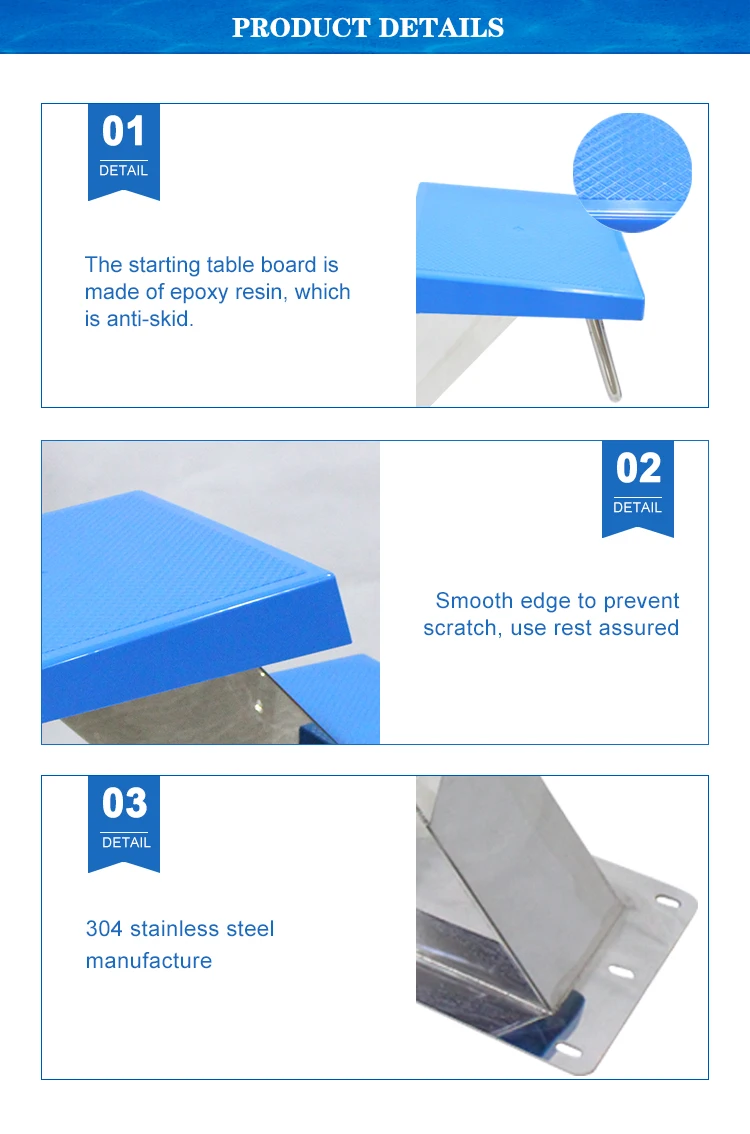 PRODUCT DETAILS

01
DETAIL

The starting table board is made of epoxy resin, which is anti-skid.

02
DETAIL

Smooth edge to prevent scratch, use rest assured

03
DETAIL

304 stainless steel manufacture