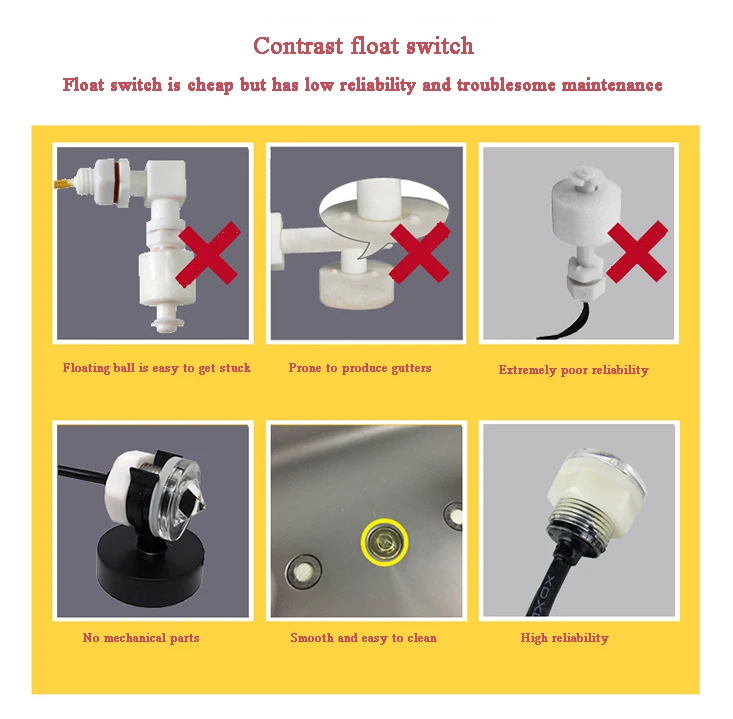 Contrast float switch

Float switch is cheap but has low reliability and troublesome maintenance

Floating ball is easy to get stuck

Prone to produce gutters

Extremely poor reliability

No mechanical parts

Smooth and easy to clean

High reliability