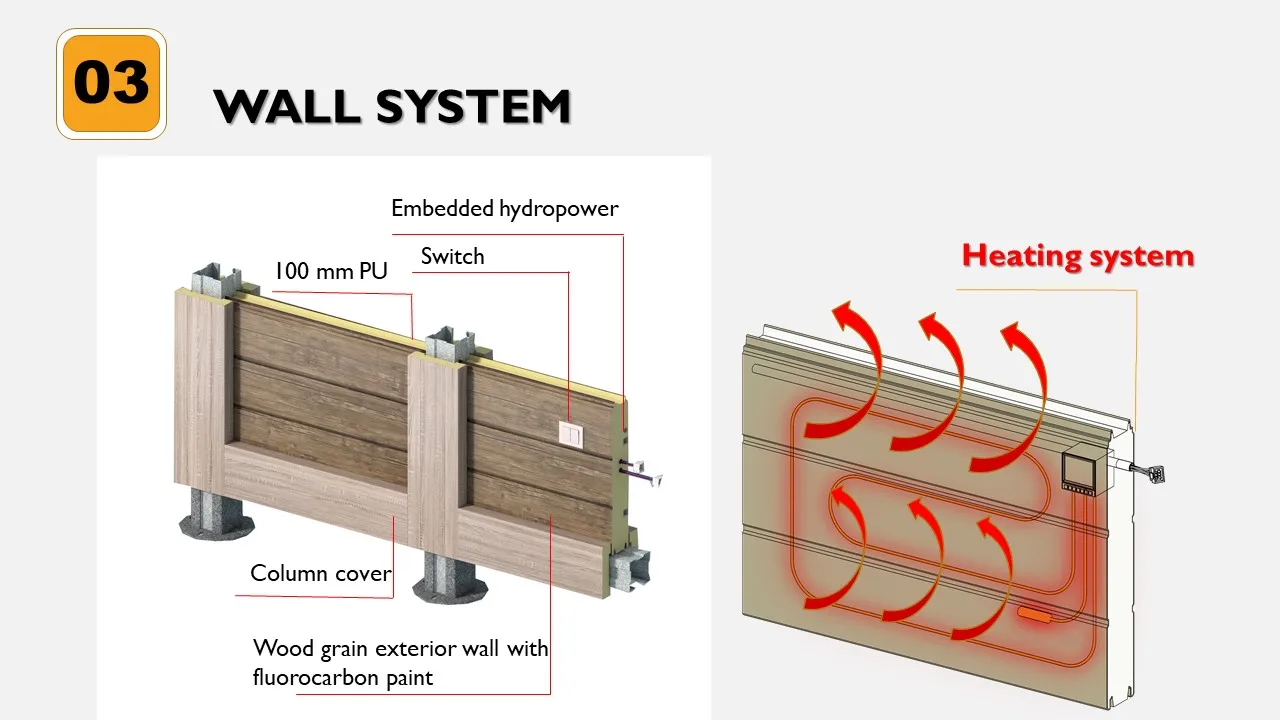 03

WALL SYSTEM

Embedded hydropower

Switch

100 mm PU

Column cover

Wood grain exterior wall with fluorocarbon paint

Heating system