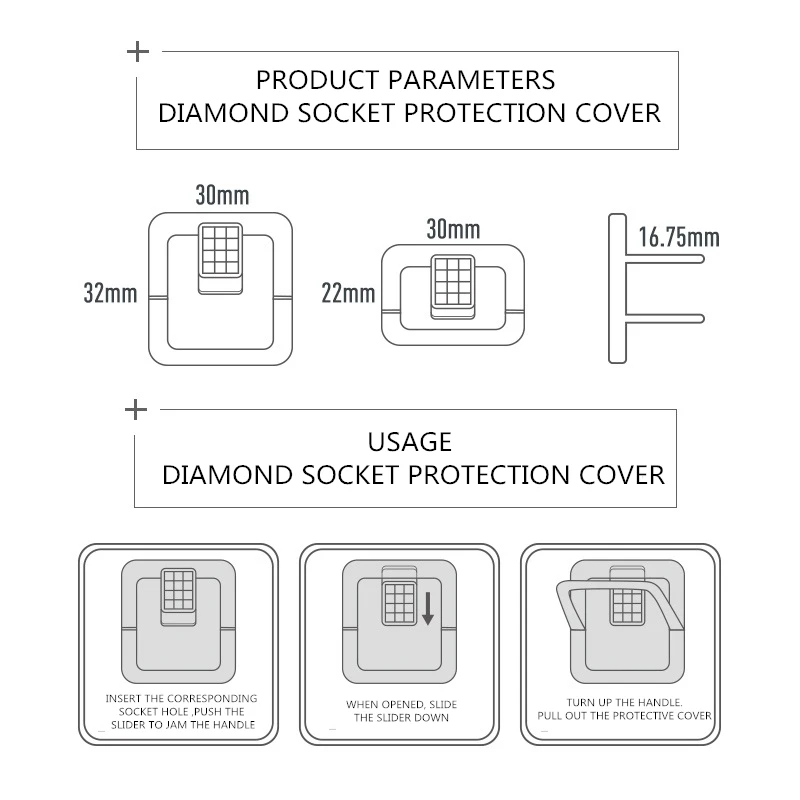 PRODUCT PARAMETERS
DIAMOND SOCKET PROTECTION COVER

30mm
32mm
30mm
22mm
16.75mm

USAGE
DIAMOND SOCKET PROTECTION COVER

INSERT THE CORRESPONDING SOCKET HOLE ,PUSH THE SLIDER TO JAM THE HANDLE

WHEN OPENED, SLIDE THE SLIDER DOWN

TURN UP THE HANDLE. PULL OUT THE PROTECTIVE COVER