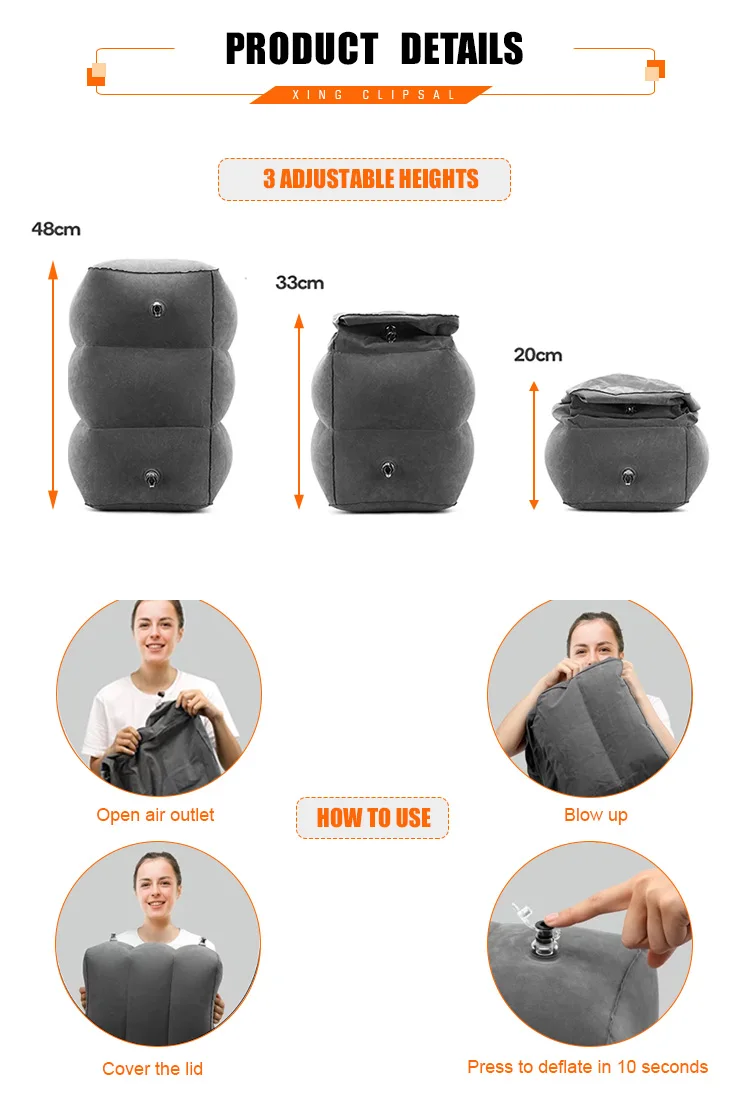 PRODUCT DETAILS

XING CLIPSAL

3 ADJUSTABLE HEIGHTS

48cm

33cm

20cm

Open air outlet

HOW TO USE

Blow up

Cover the lid

Press to deflate in 10 seconds