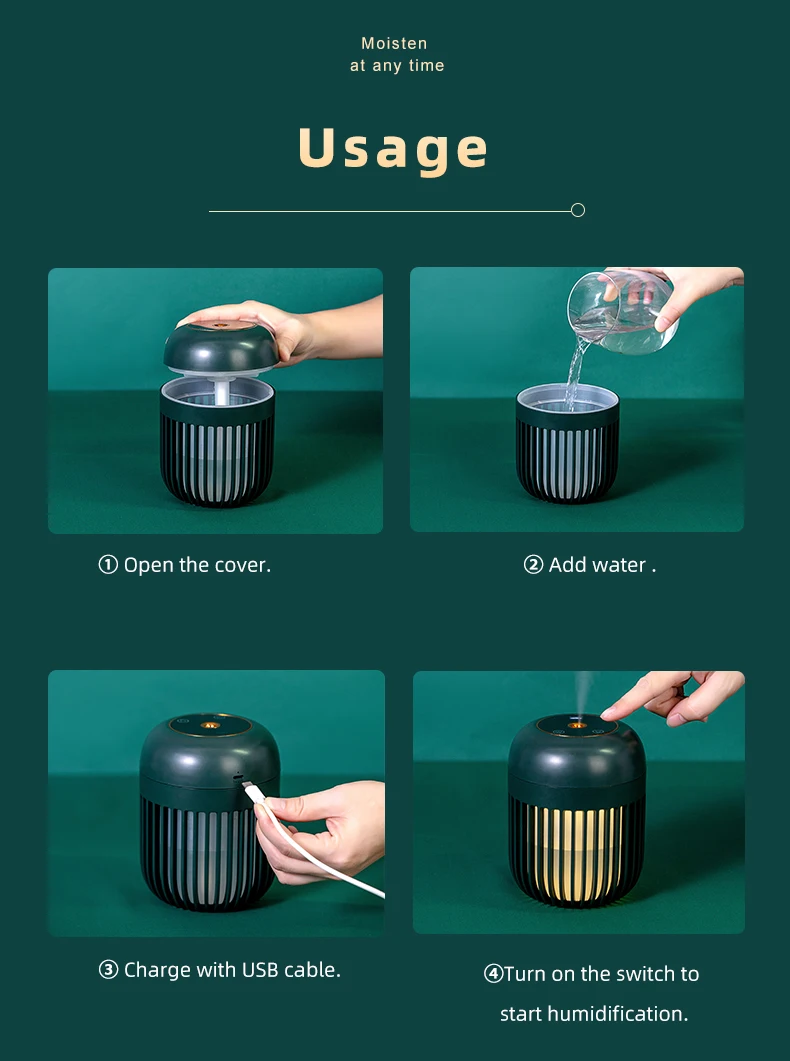 Moisten
at any time

Usage

① Open the cover.

② Add water .

③ Charge with USB cable.

④Turn on the switch to start humidification.