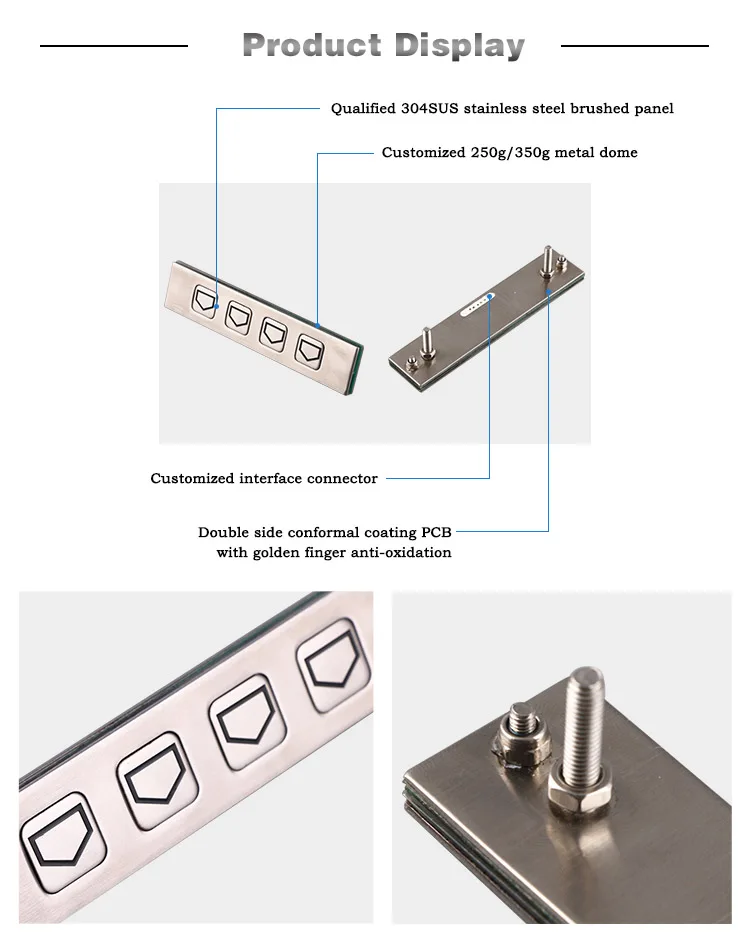 Product Display

Qualified 304SUS stainless steel brushed panel

Customized 250g/350g metal dome

Customized interface connector

Double side conformal coating PCB with golden finger anti-oxidation