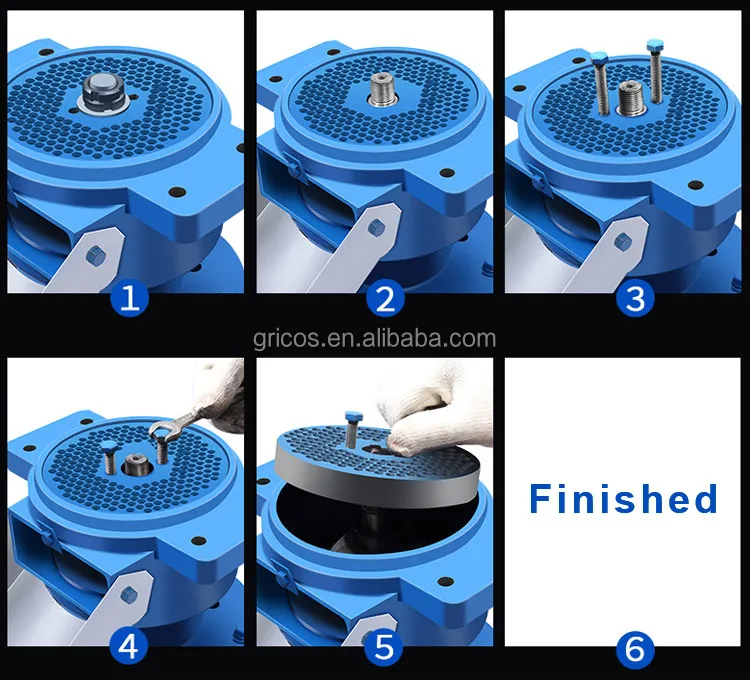 1
2
3
gricos.en.alibaba.com
4
5
Finished
6