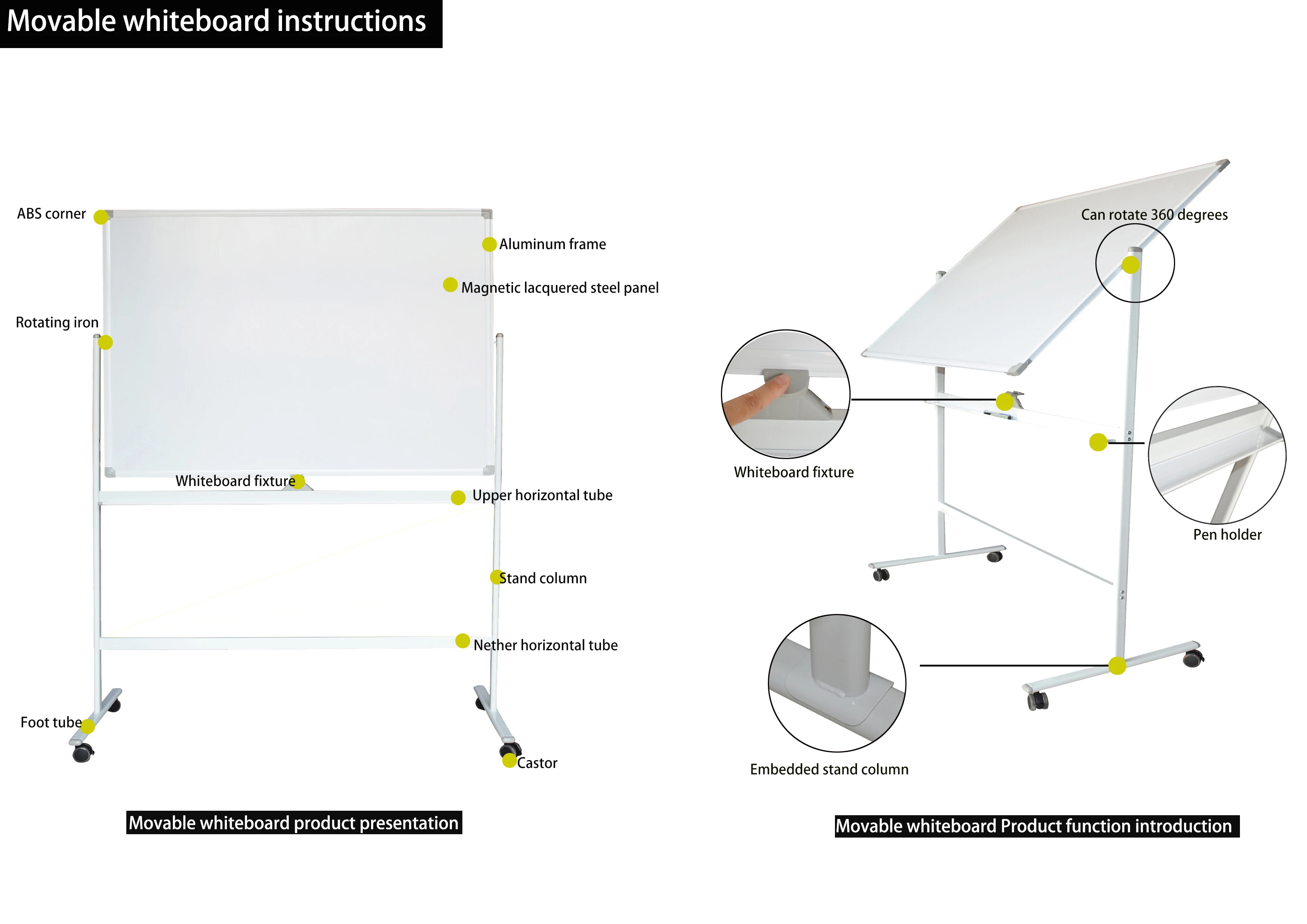 Movable whiteboard instructions

ABS corner

Aluminum frame

Magnetic lacquered steel panel

Rotating iron

Whiteboard fixture

Upper horizontal tube

Stand column

Nether horizontal tube

Foot tube

Castor

Movable whiteboard product presentation

Can rotate 360 degrees

Whiteboard fixture

Pen holder

Embedded stand column

Movable whiteboard Product function introduction