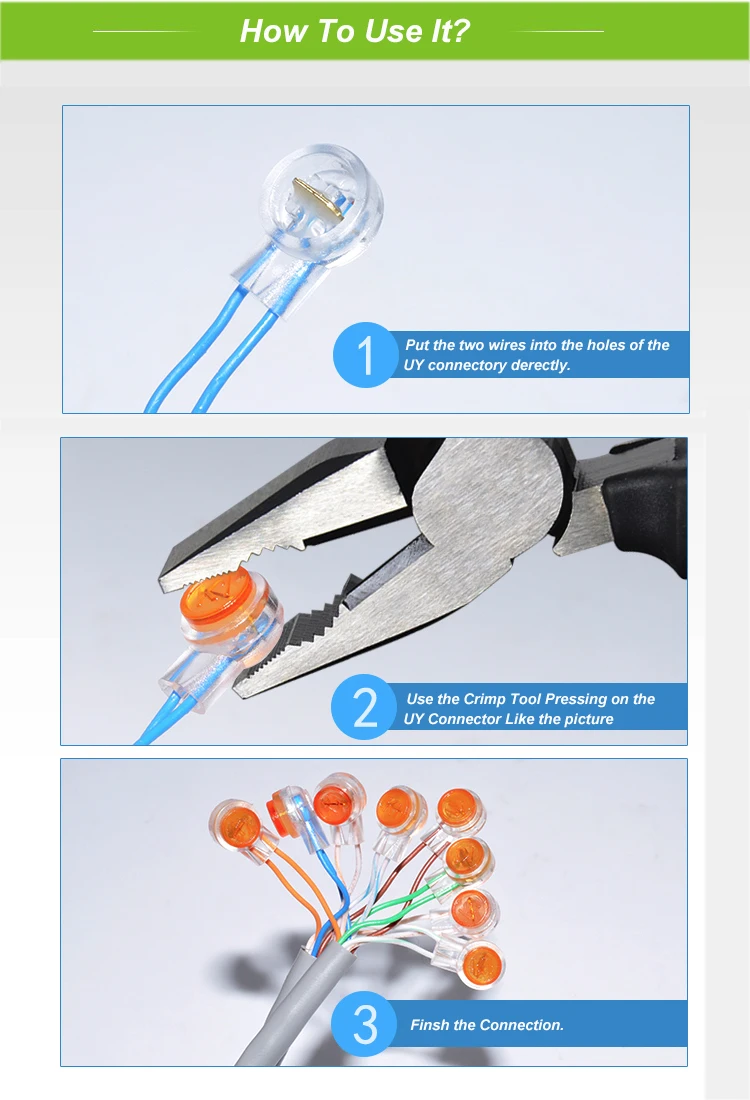 How To Use It?

1 Put the two wires into the holes of the UY connectory derectly.

2 Use the Crimp Tool Pressing on the UY Connector Like the picture

3 Finsh the Connection.