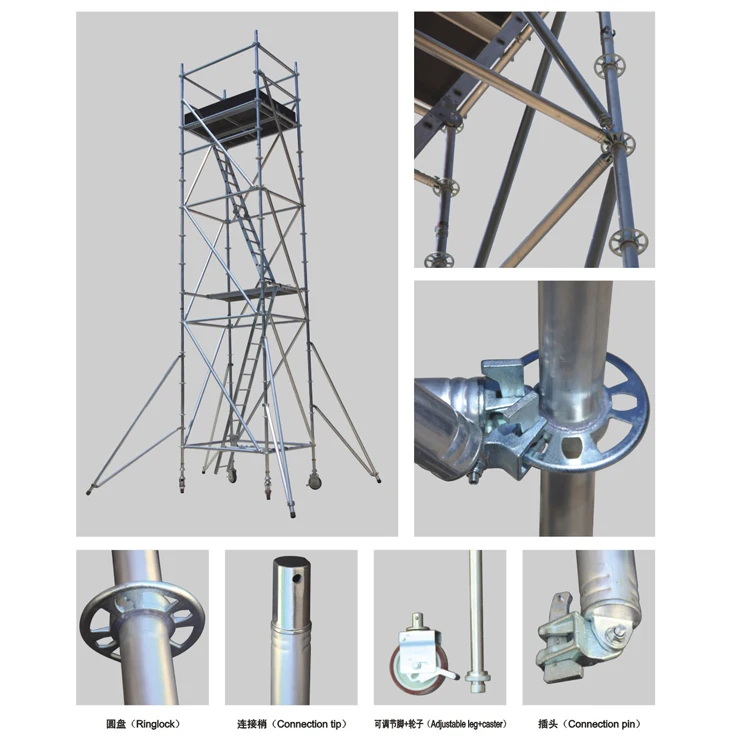 圆盘（Ringlock）

连接梢（Connection tip）

可调节脚+轮子（Adjustable leg+caster）

插头（Connection pin）