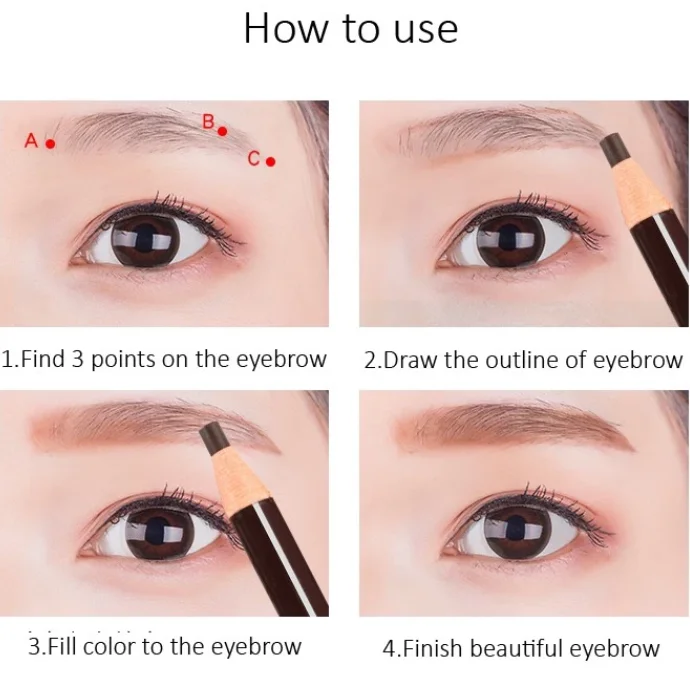 How to use

A

B

C

1.Find 3 points on the eyebrow

2.Draw the outline of eyebrow

3.Fill color to the eyebrow

4.Finish beautiful eyebrow