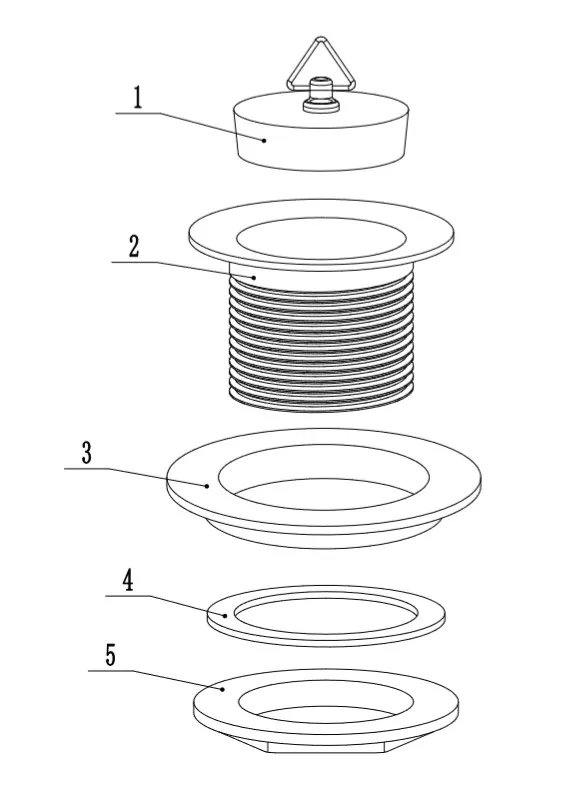 1
2
3
4
5