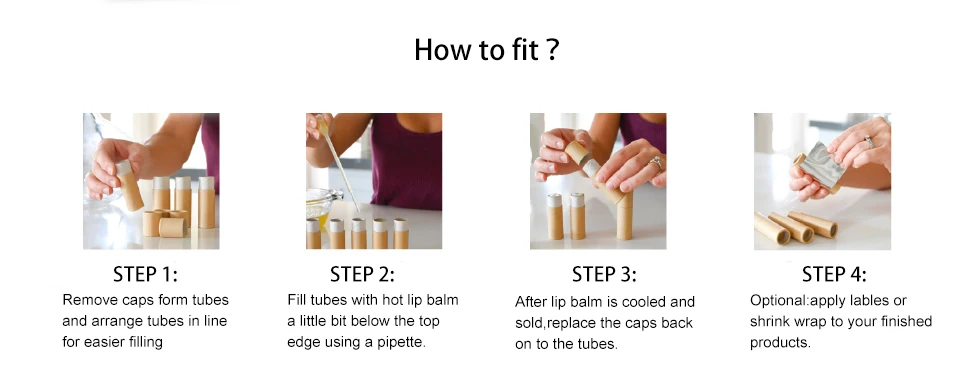 How to fit ?

STEP 1:
Remove caps form tubes and arrange tubes in line for easier filling

STEP 2:
Fill tubes with hot lip balm a little bit below the top edge using a pipette.

STEP 3:
After lip balm is cooled and sold,replace the caps back on to the tubes.

STEP 4:
Optional:apply lables or shrink wrap to your finished products.