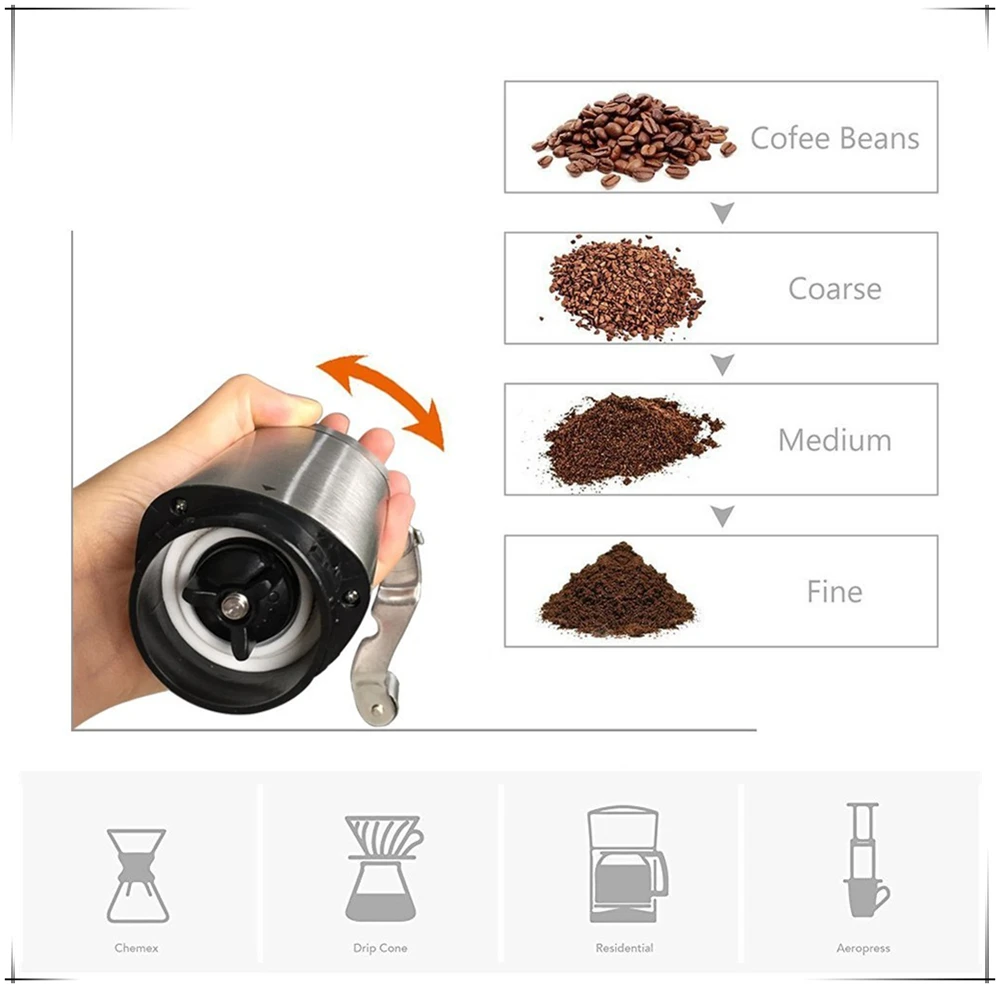 Cofee Beans

Coarse

Medium

Fine

Chemex

Drip Cone

Residential

Aeropress