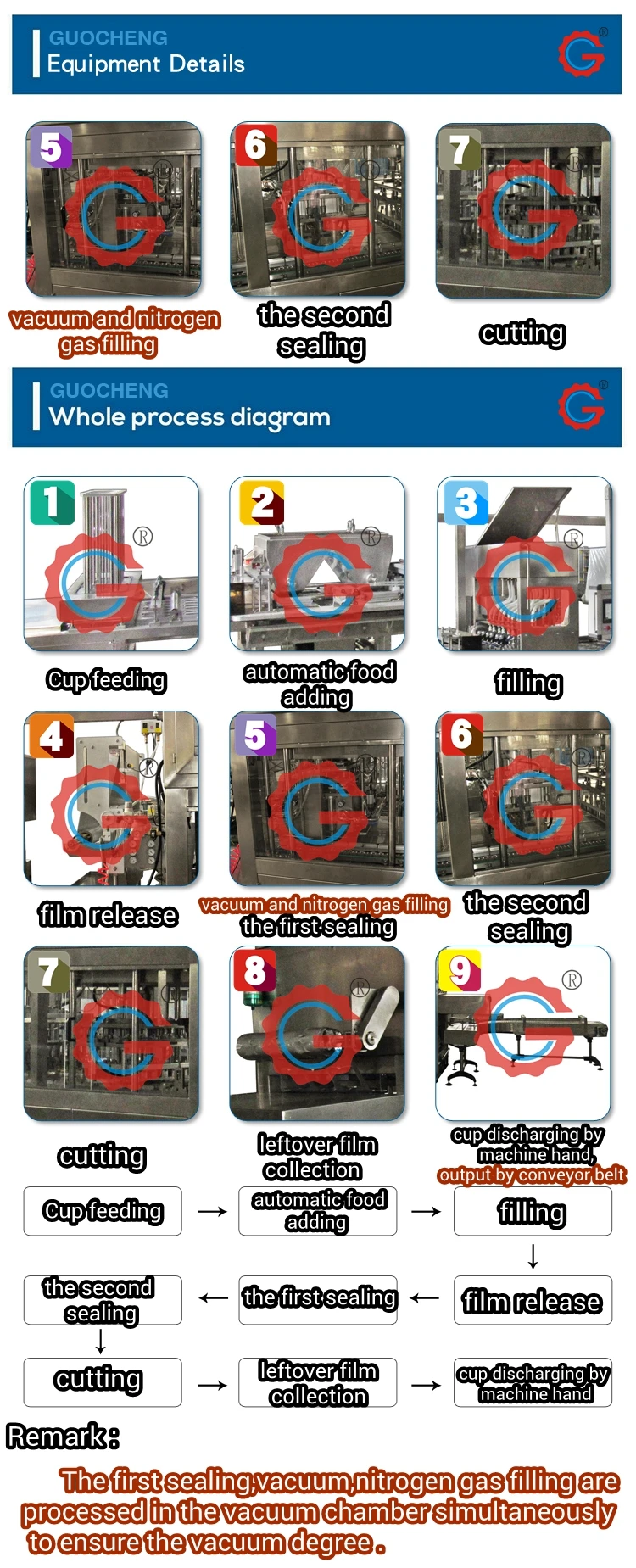 GUOCHENG
Equipment Details

5
vacuum and nitrogen gas filling

6
the second sealing

7
cutting

GUOCHENG
Whole process diagram

1
Cup feeding

2
automatic food adding

3
filling

4
film release

5
vacuum and nitrogen gas filling
the first sealing

6
the second sealing

7
cutting

8
leftover film collection

9
cup discharging by machine hand, output by conveyor belt

Cup feeding → automatic food adding → filling
↓
the second sealing ← the first sealing ← film release
↓
cutting → leftover film collection → cup discharging by machine hand

Remark:
The first sealing,vacuum,nitrogen gas filling are processed in the vacuum chamber simultaneously to ensure the vacuum degree.