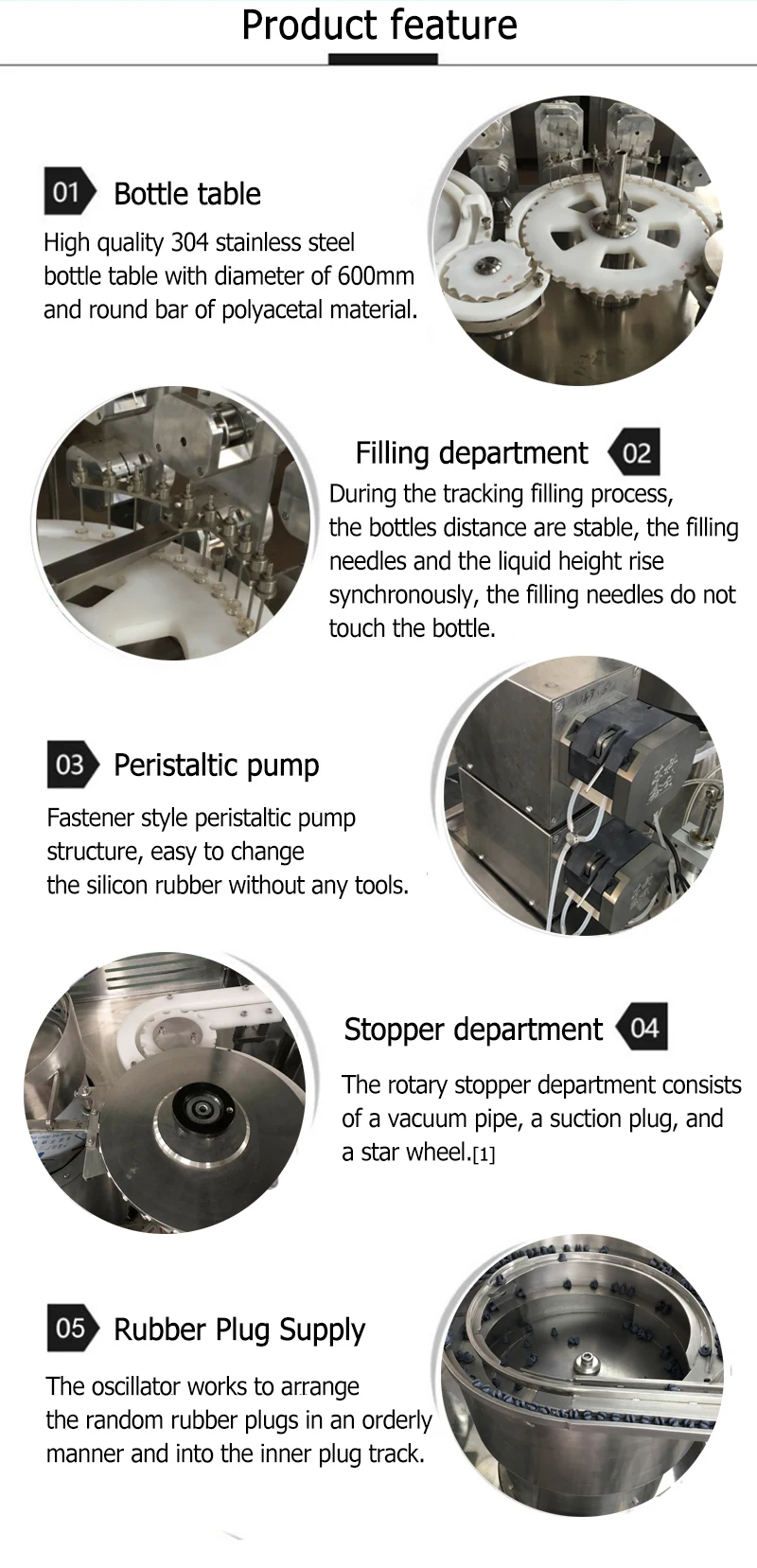 Product feature

01 Bottle table

High quality 304 stainless steel bottle table with diameter of 600mm and round bar of polyacetal material.

Filling department 02

During the tracking filling process, the bottles distance are stable, the filling needles and the liquid height rise synchronously, the filling needles do not touch the bottle.

03 Peristaltic pump

Fastener style peristaltic pump structure, easy to change the silicon rubber without any tools.

Stopper department 04

The rotary stopper department consists of a vacuum pipe, a suction plug, and a star wheel.[1]

05 Rubber Plug Supply

The oscillator works to arrange the random rubber plugs in an orderly manner and into the inner plug track.