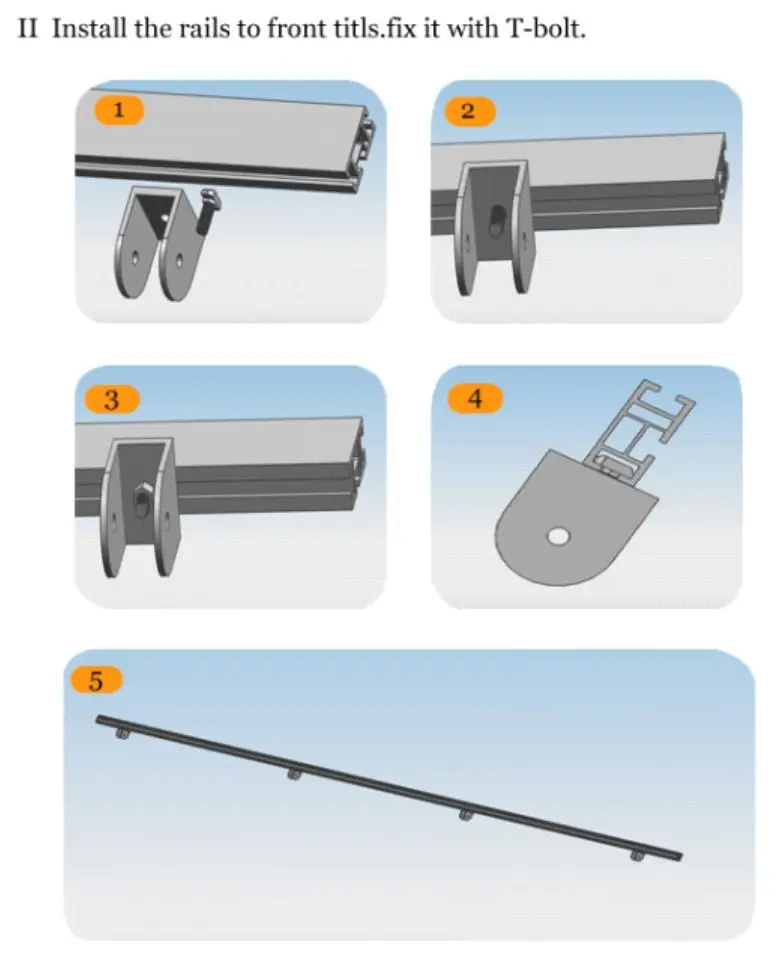 II Install the rails to front titls.fix it with T-bolt.

1

2

3

4

5