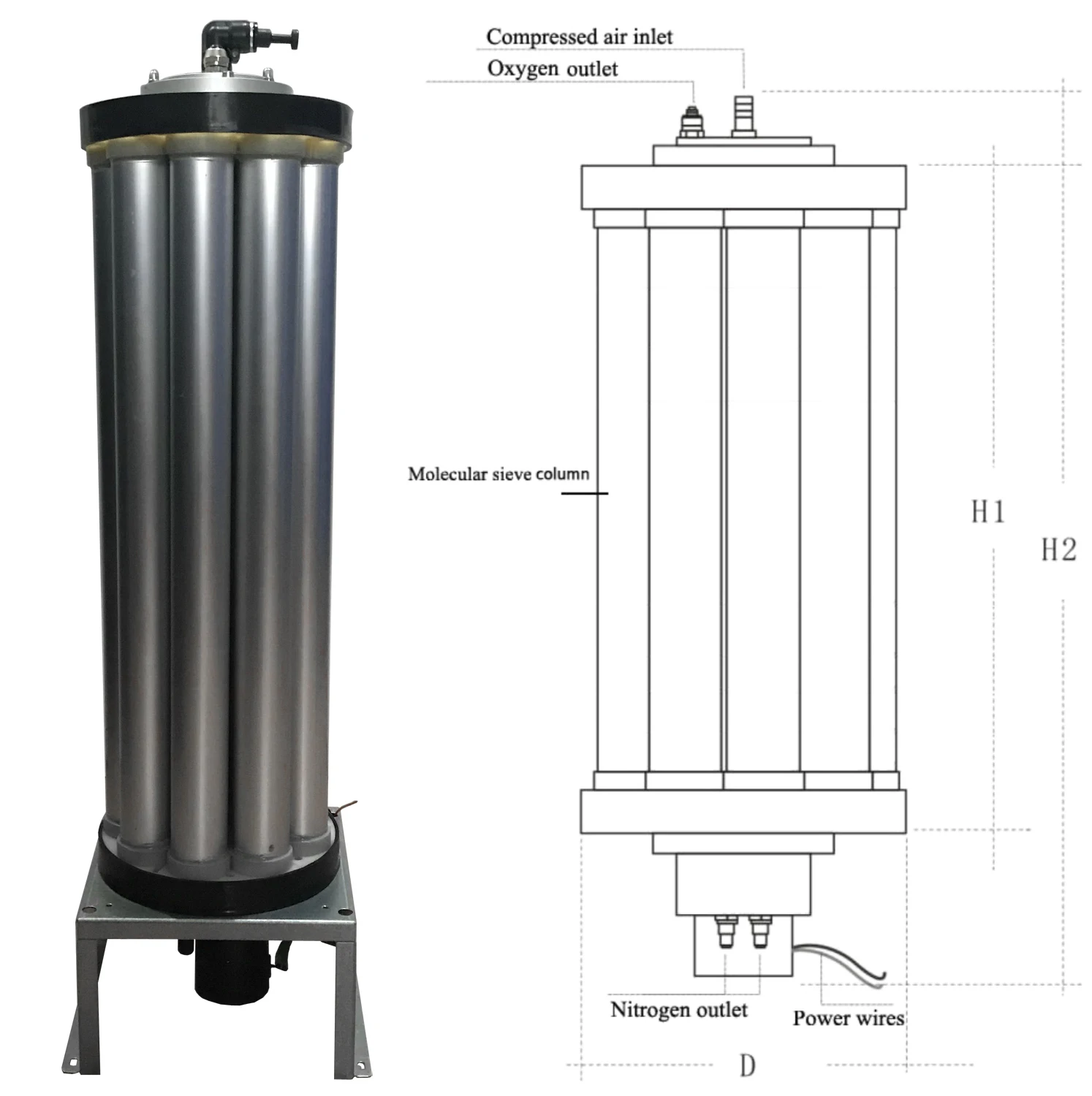 Compressed air inlet
Oxygen outlet
Molecular sieve column
H1
H2
Nitrogen outlet
Power wires
D