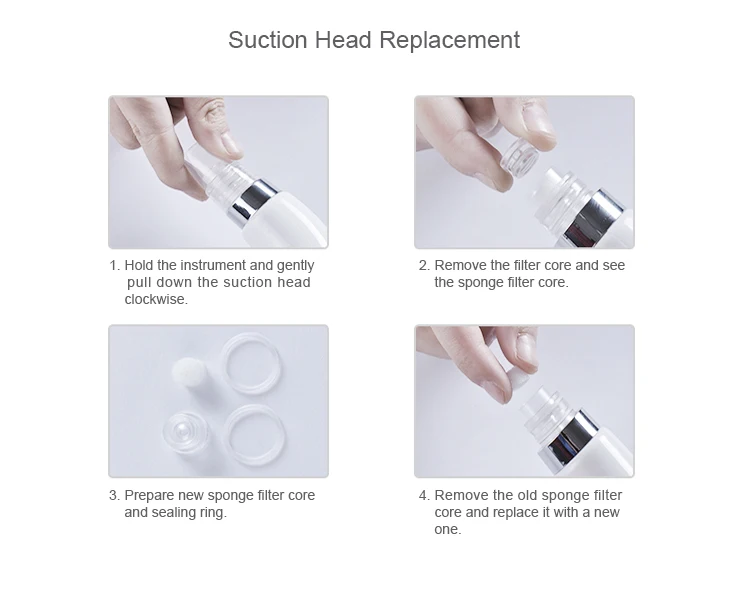 Suction Head Replacement

1. Hold the instrument and gently pull down the suction head clockwise.

2. Remove the filter core and see the sponge filter core.

3. Prepare new sponge filter core and sealing ring.

4. Remove the old sponge filter core and replace it with a new one.