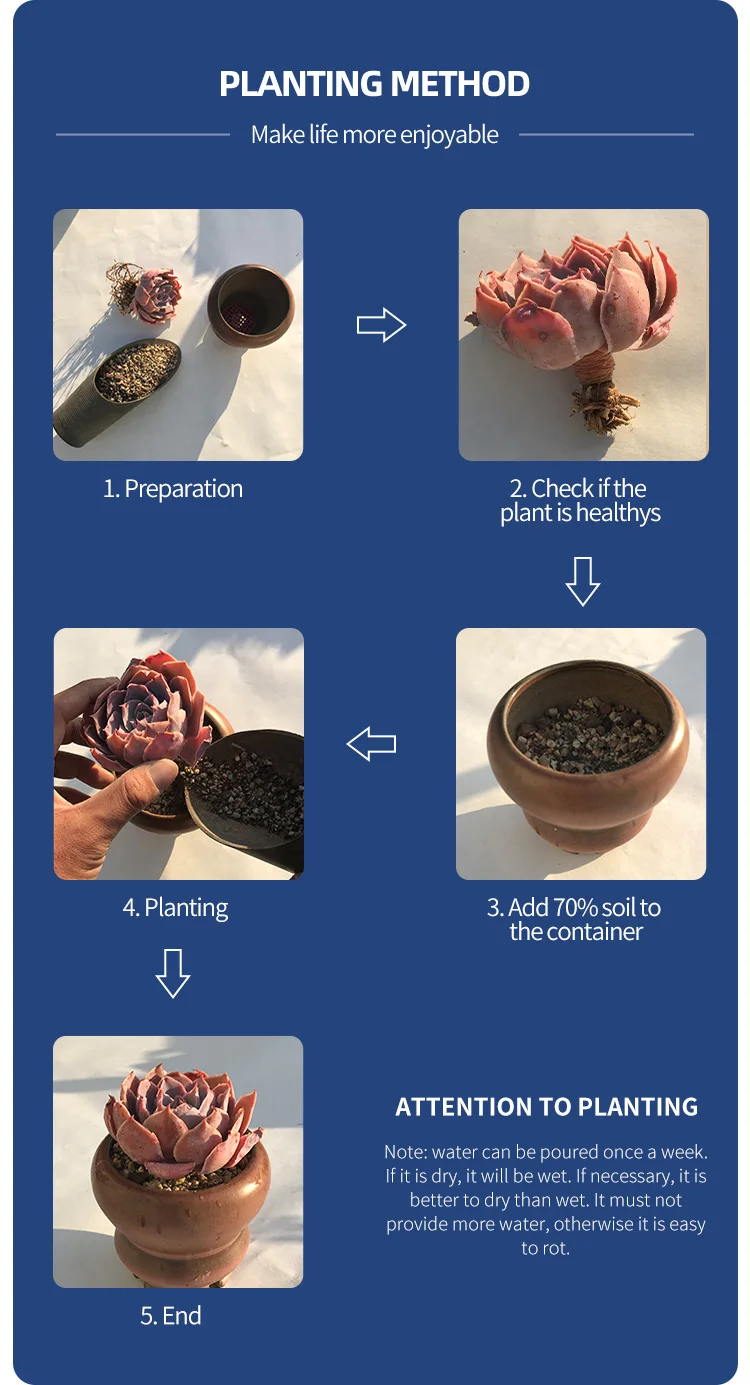 PLANTING METHOD

Make life more enjoyable

1. Preparation

2. Check if the plant is healthys

3. Add 70% soil to the container

4. Planting

5. End

ATTENTION TO PLANTING

Note: water can be poured once a week. If it is dry, it will be wet. If necessary, it is better to dry than wet. It must not provide more water, otherwise it is easy to rot.