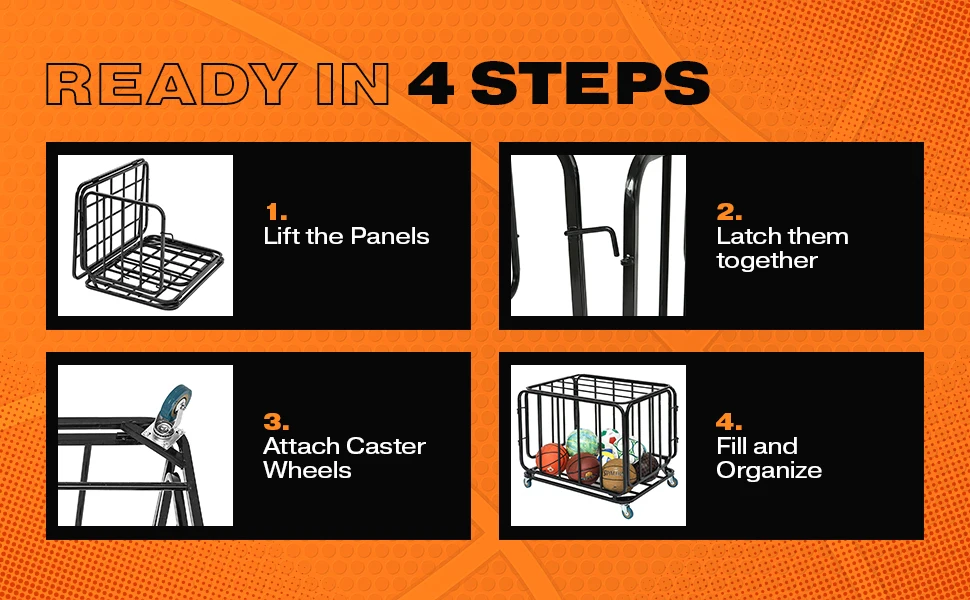 READY IN 4 STEPS

1.
Lift the Panels

2.
Latch them together

3.
Attach Caster Wheels

4.
Fill and Organize