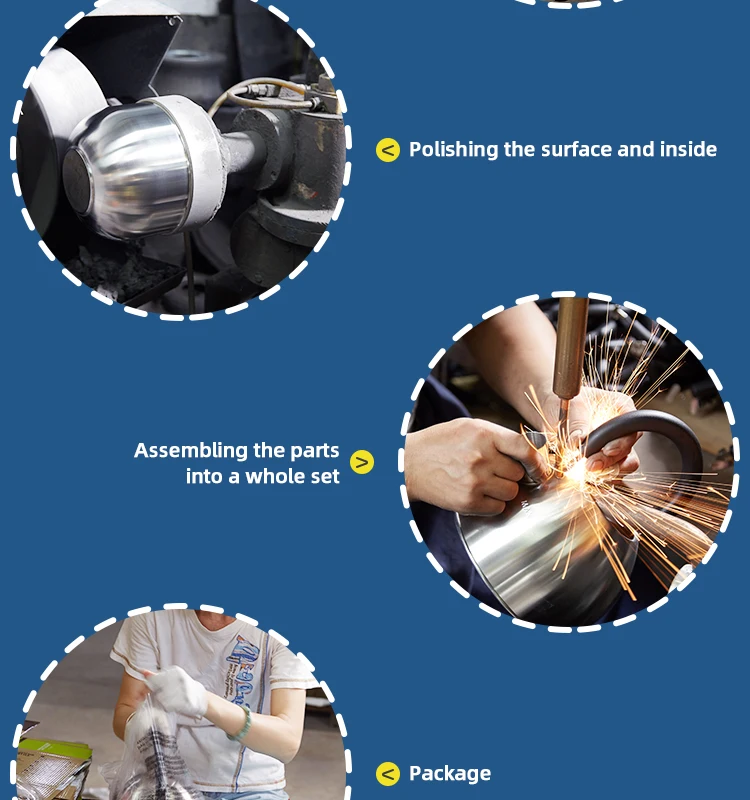 < Polishing the surface and inside

Assembling the parts into a whole set >

< Package