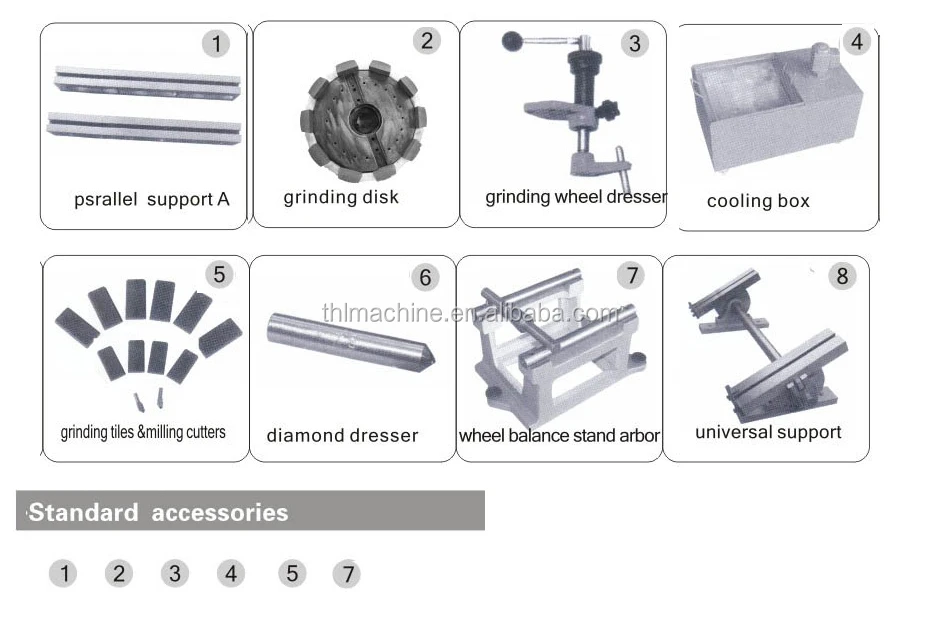 1
psrallel support A

2
grinding disk

3
grinding wheel dresser

4
cooling box

5
grinding tiles &milling cutters

6
diamond dresser

7
wheel balance stand arbor

8
universal support

thlmachine.en.alibaba.com

Standard accessories

1 2 3 4 5 7