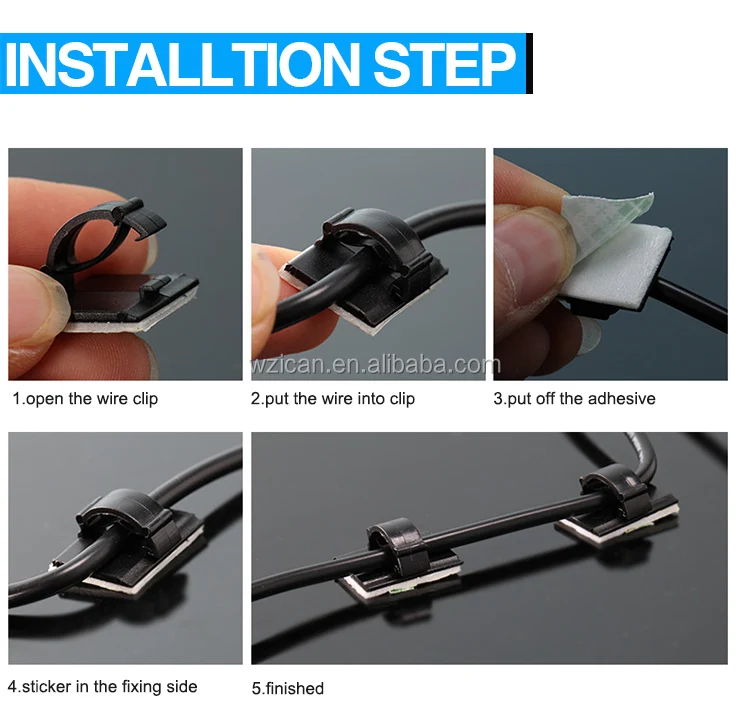 INSTALLTION STEP

wzican.en.alibaba.com

1.open the wire clip

2.put the wire into clip

3.put off the adhesive

4.sticker in the fixing side

5.finished