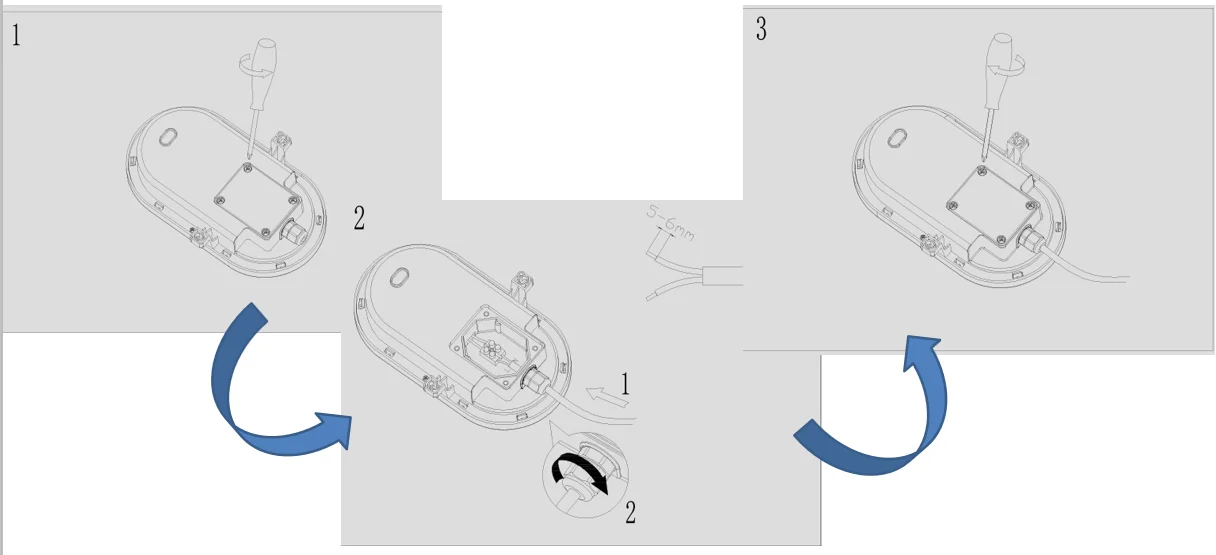 1

2

5-6mm

1

2

3