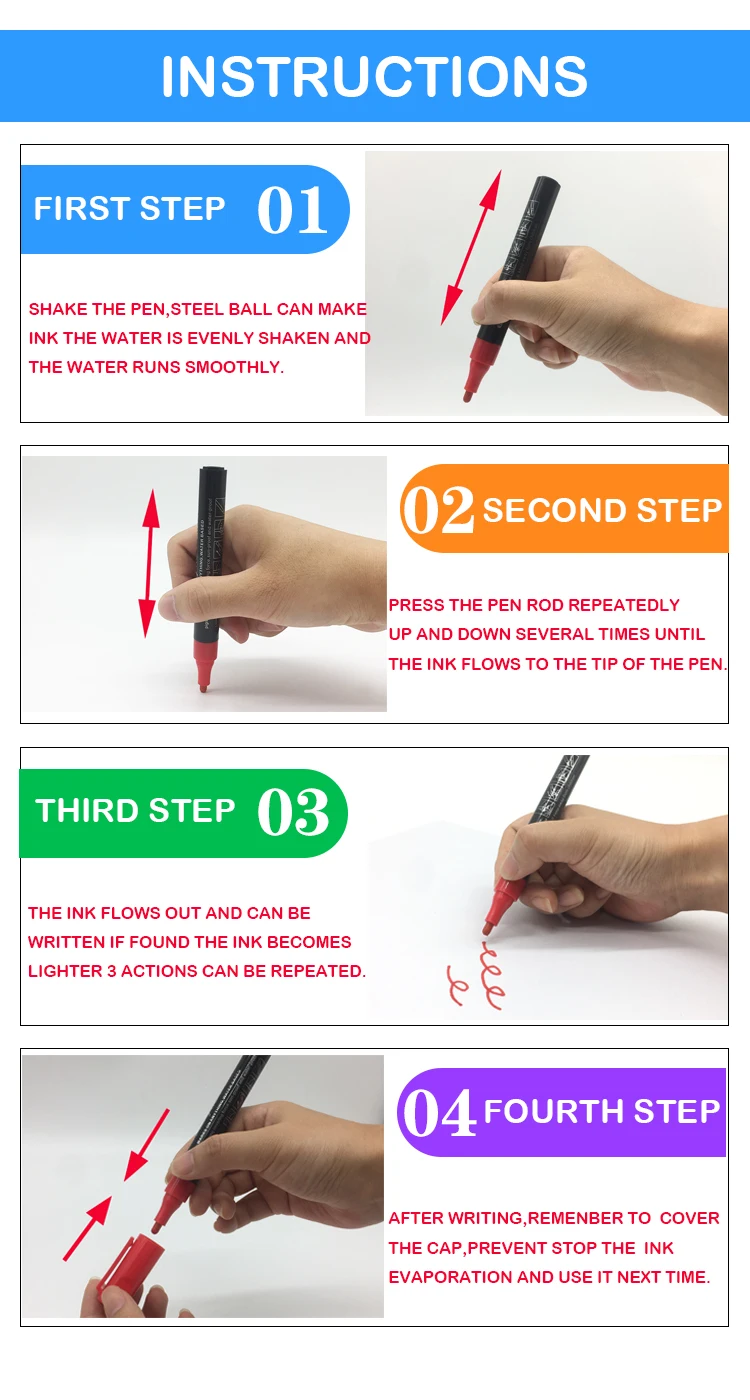 INSTRUCTIONS

FIRST STEP 01

SHAKE THE PEN,STEEL BALL CAN MAKE INK THE WATER IS EVENLY SHAKEN AND THE WATER RUNS SMOOTHLY.

02 SECOND STEP

PRESS THE PEN ROD REPEATEDLY UP AND DOWN SEVERAL TIMES UNTIL THE INK FLOWS TO THE TIP OF THE PEN.

THIRD STEP 03

THE INK FLOWS OUT AND CAN BE WRITTEN IF FOUND THE INK BECOMES LIGHTER 3 ACTIONS CAN BE REPEATED.

04 FOURTH STEP

AFTER WRITING,REMENBER TO COVER THE CAP,PREVENT STOP THE INK EVAPORATION AND USE IT NEXT TIME.