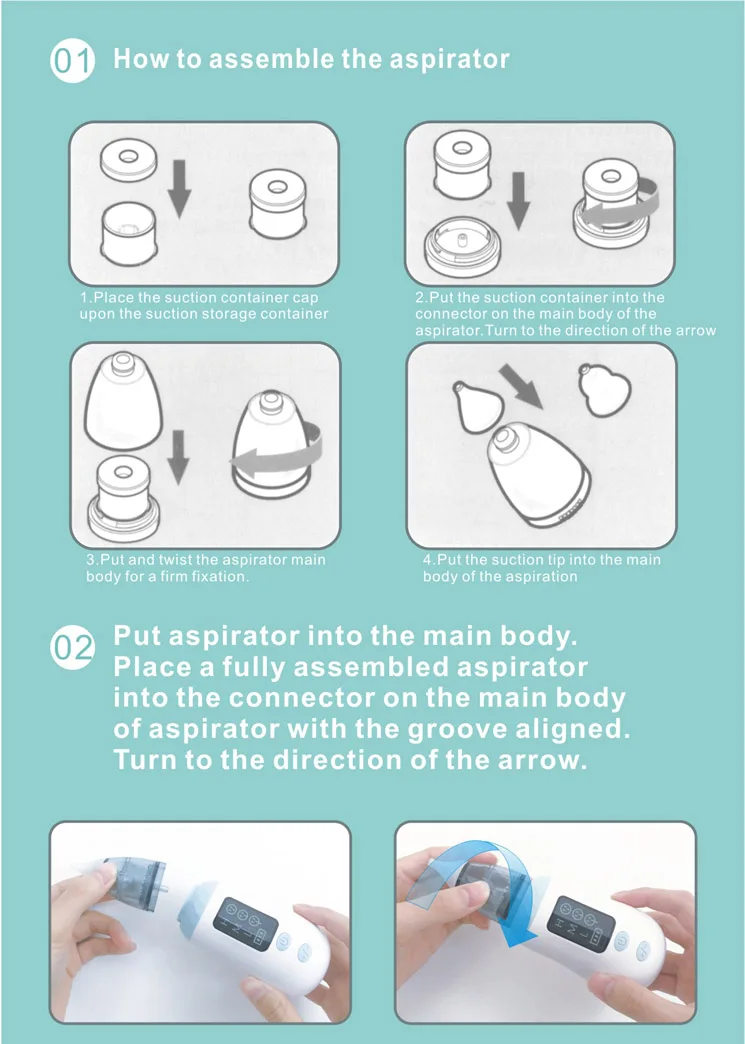 01 How to assemble the aspirator

1.Place the suction container cap upon the suction storage container

2.Put the suction container into the connector on the main body of the aspirator.Turn to the direction of the arrow

3.Put and twist the aspirator main body for a firm fixation.

4.Put the suction tip into the main body of the aspiration

02 Put aspirator into the main body. Place a fully assembled aspirator into the connector on the main body of aspirator with the groove aligned. Turn to the direction of the arrow.