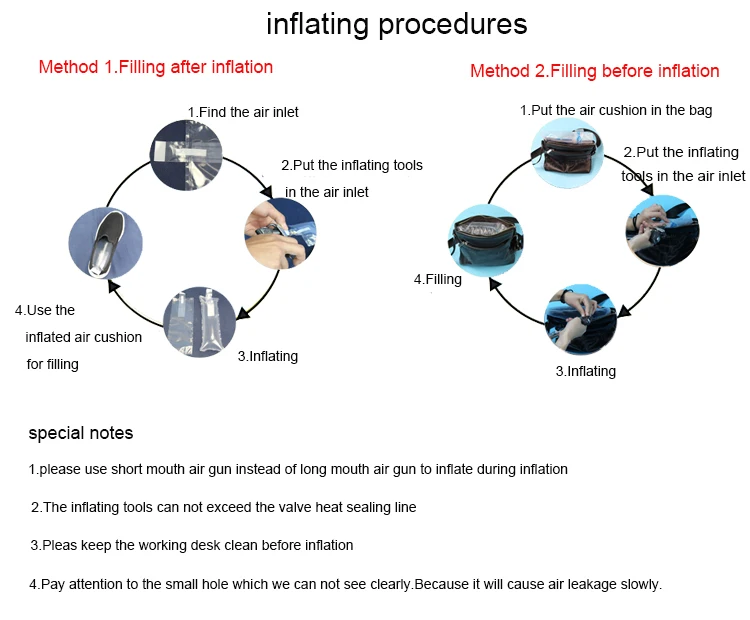 inflating procedures

Method 1.Filling after inflation

1.Find the air inlet

2.Put the inflating tools in the air inlet

3.Inflating

4.Use the inflated air cushion for filling

Method 2.Filling before inflation

1.Put the air cushion in the bag

2.Put the inflating tools in the air inlet

3.Inflating

4.Filling

special notes

1.please use short mouth air gun instead of long mouth air gun to inflate during inflation

2.The inflating tools can not exceed the valve heat sealing line

3.Pleas keep the working desk clean before inflation

4.Pay attention to the small hole which we can not see clearly.Because it will cause air leakage slowly.