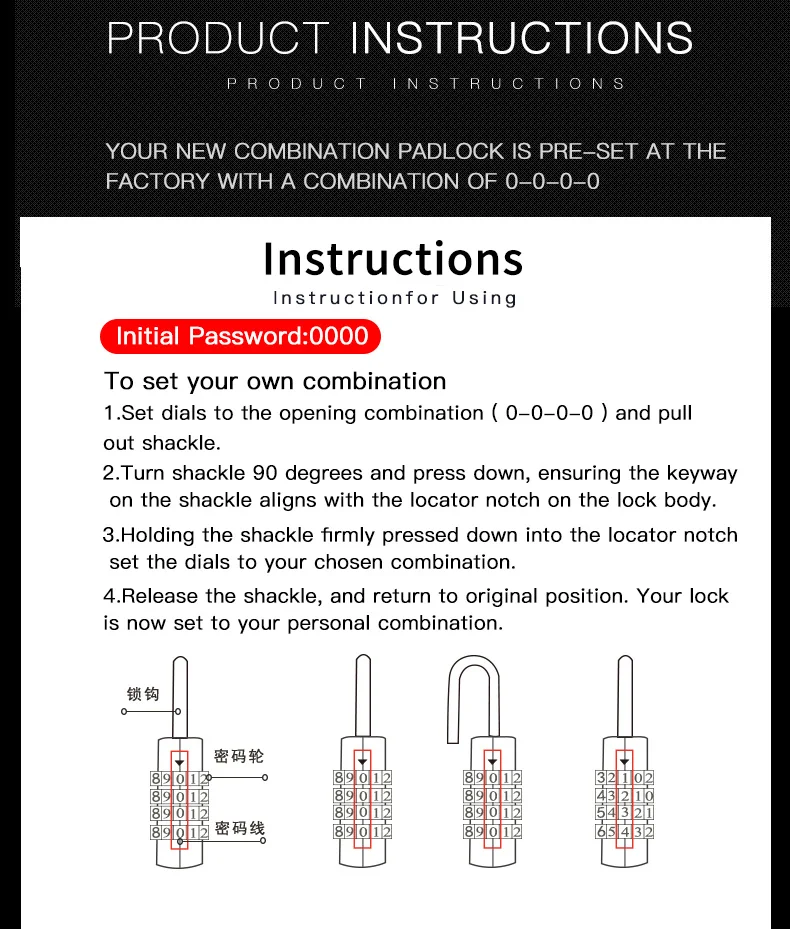 PRODUCT INSTRUCTIONS

PRODUCT INSTRUCTIONS

YOUR NEW COMBINATION PADLOCK IS PRE-SET AT THE FACTORY WITH A COMBINATION OF 0-0-0-0

Instructions

Instructionfor Using

Initial Password:0000

To set your own combination

1.Set dials to the opening combination ( 0-0-0-0 ) and pull out shackle.

2.Turn shackle 90 degrees and press down, ensuring the keyway on the shackle aligns with the locator notch on the lock body.

3.Holding the shackle firmly pressed down into the locator notch set the dials to your chosen combination.

4.Release the shackle, and return to original position. Your lock is now set to your personal combination.

锁钩

密码轮

密码线

8 9 0 1 2
8 9 0 1 2
8 9 0 1 2
8 9 0 1 2

8 9 0 1 2
8 9 0 1 2
8 9 0 1 2
8 9 0 1 2

8 9 0 1 2
8 9 0 1 2
8 9 0 1 2
8 9 0 1 2

3 2 1 0 2
4 3 2 1 0
5 4 3 2 1
6 5 4 3 2