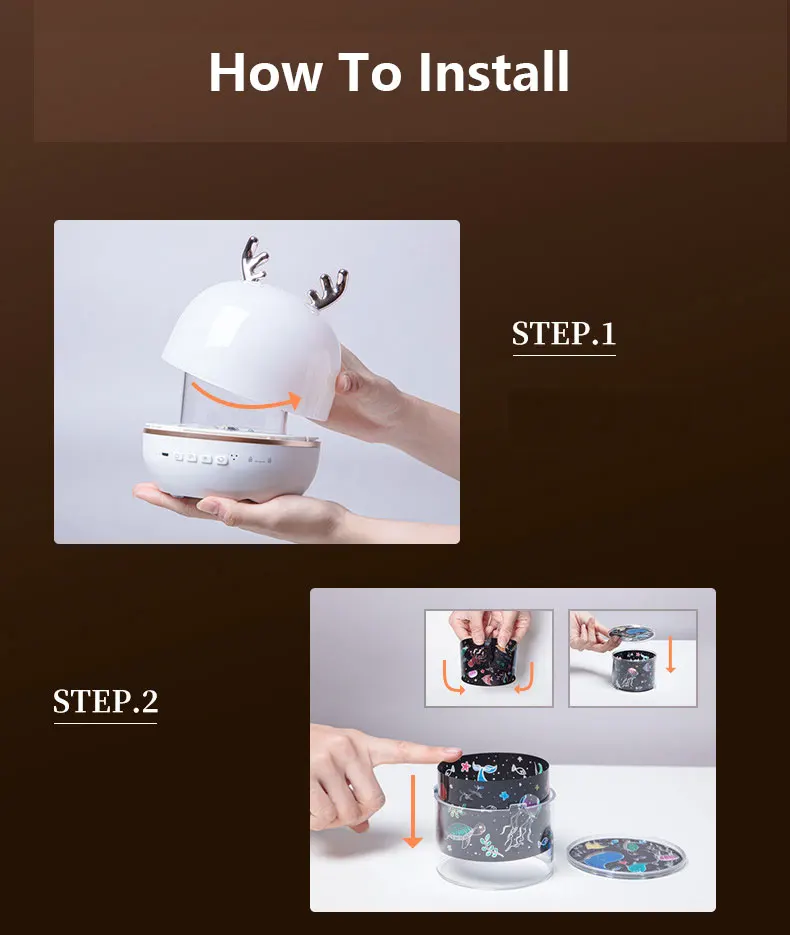 How To Install

STEP.1

STEP.2