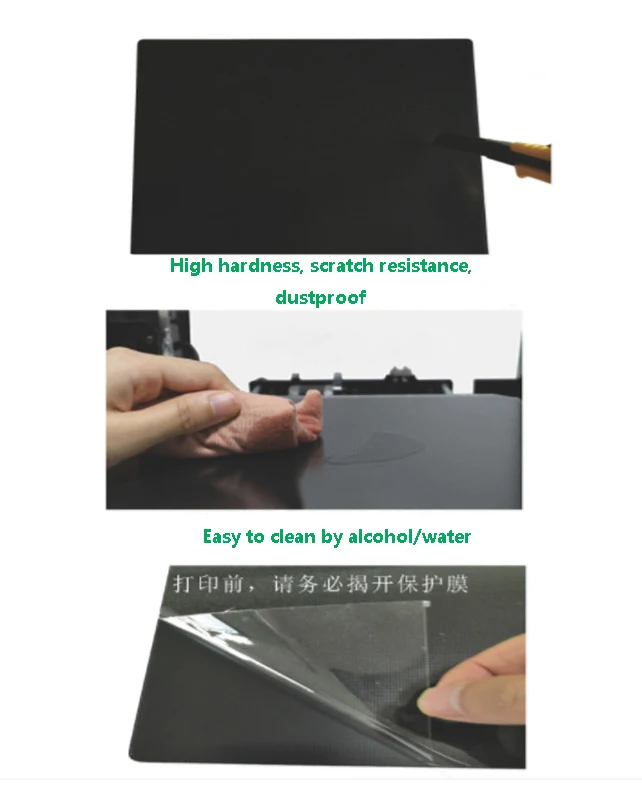 High hardness, scratch resistance, dustproof

Easy to clean by alcohol/water

打印前，请务必揭开保护膜