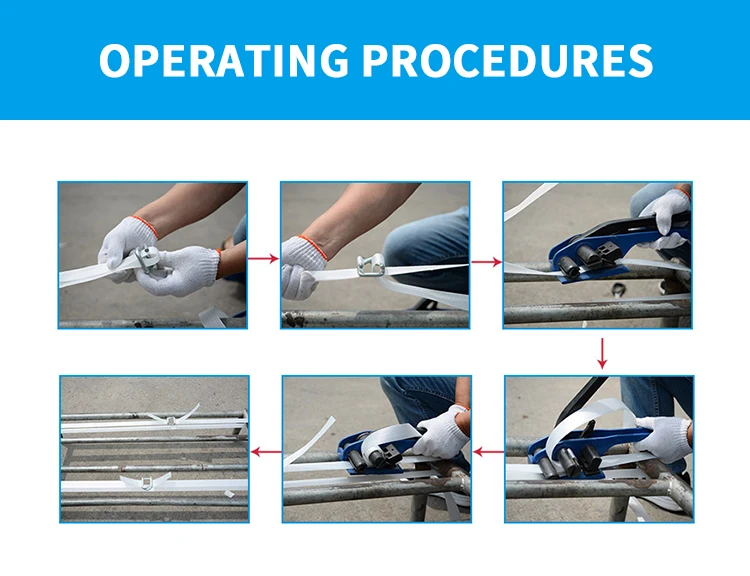 OPERATING PROCEDURES