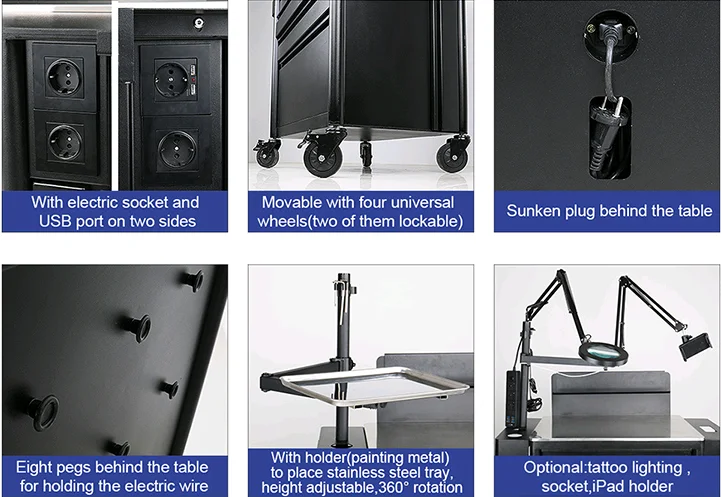 With electric socket and USB port on two sides

Movable with four universal wheels(two of them lockable)

Sunken plug behind the table

Eight pegs behind the table for holding the electric wire

With holder(painting metal) to place stainless steel tray, height adjustable,360° rotation

Optional:tattoo lighting , socket,iPad holder