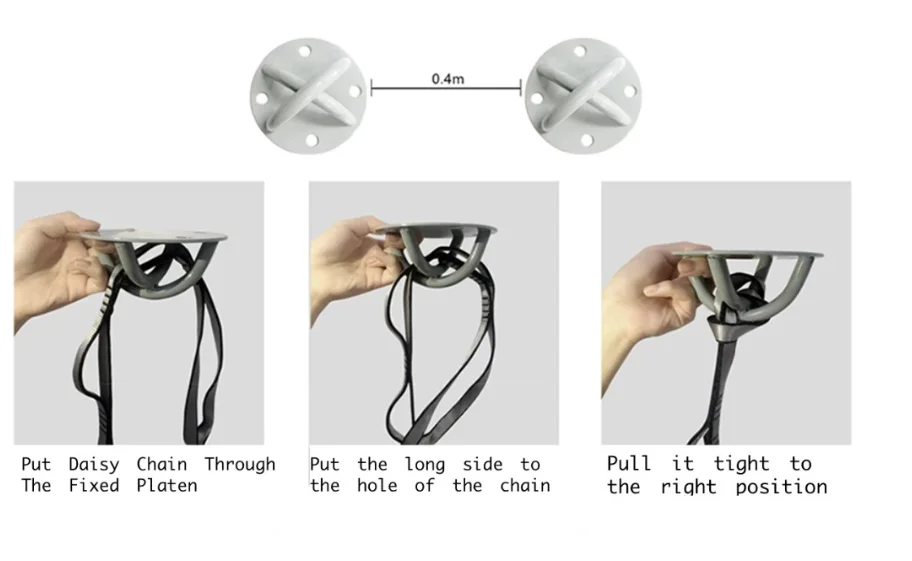 0.4m

Put Daisy Chain Through The Fixed Platen

Put the long side to the hole of the chain

Pull it tight to the right position